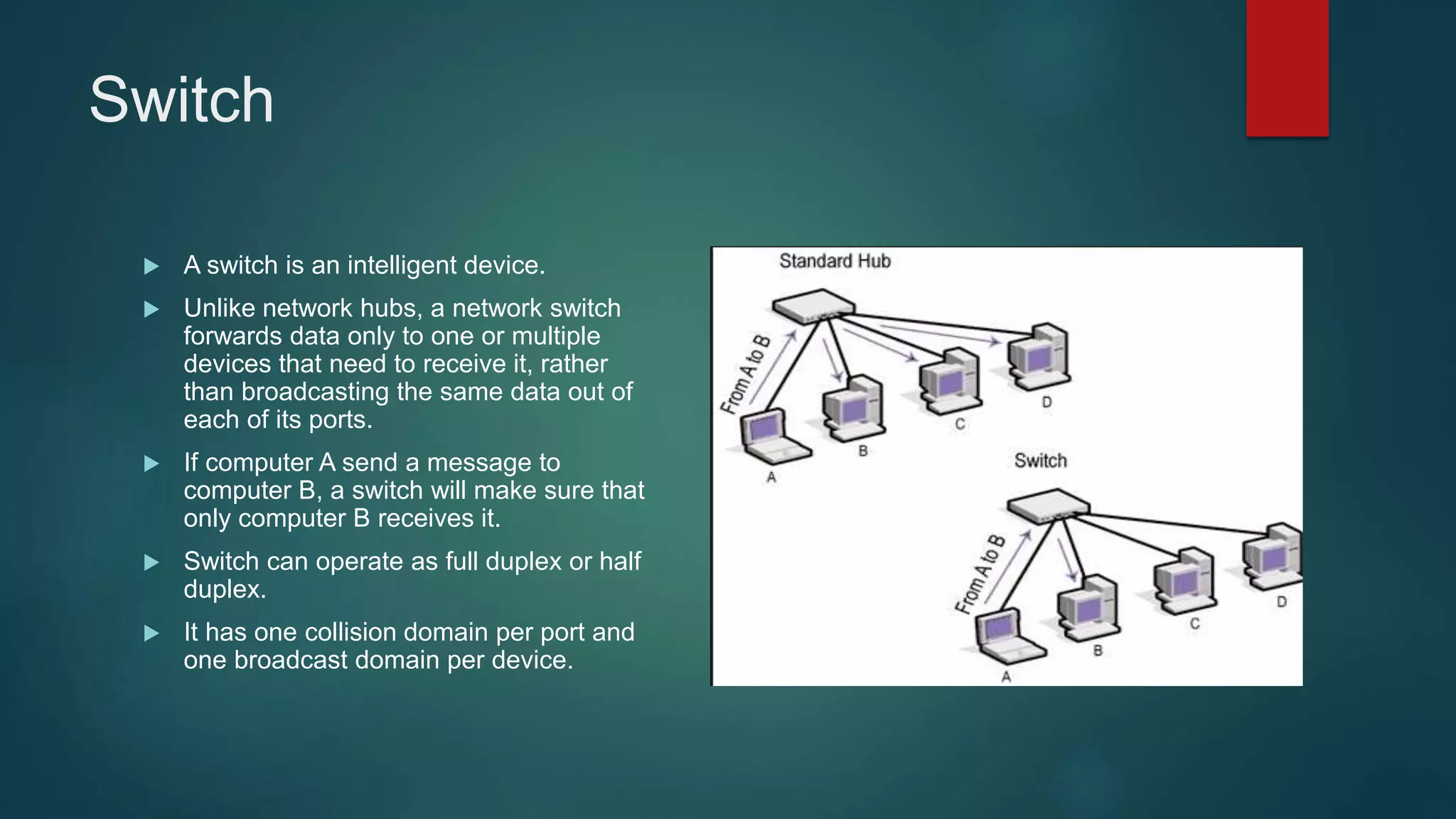 Switch

▶ A switch is an intelligent device.

▶ Unlike network hubs, a network switch forwards data only to one or multiple devices that need to receive it, rather than broadcasting the same data out of each of its ports.

▶ If computer A send a message to computer B, a switch will make sure that only computer B receives it.

▶ Switch can operate as full duplex or half duplex.

▶ It has one collision domain per port and one broadcast domain per device.

Standard Hub

From A to B

A

B

C

D

Switch

From A to B

A

B

C

D