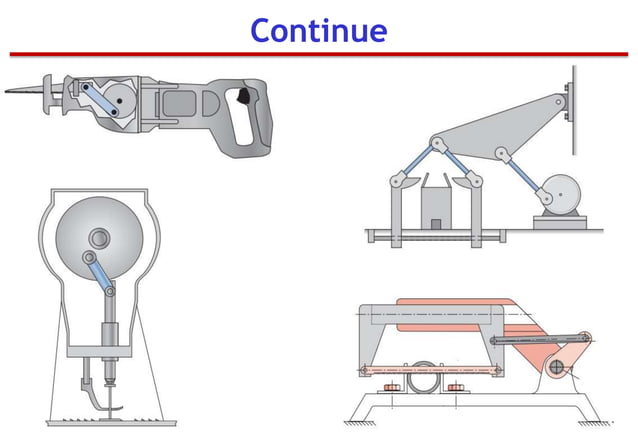 Continue