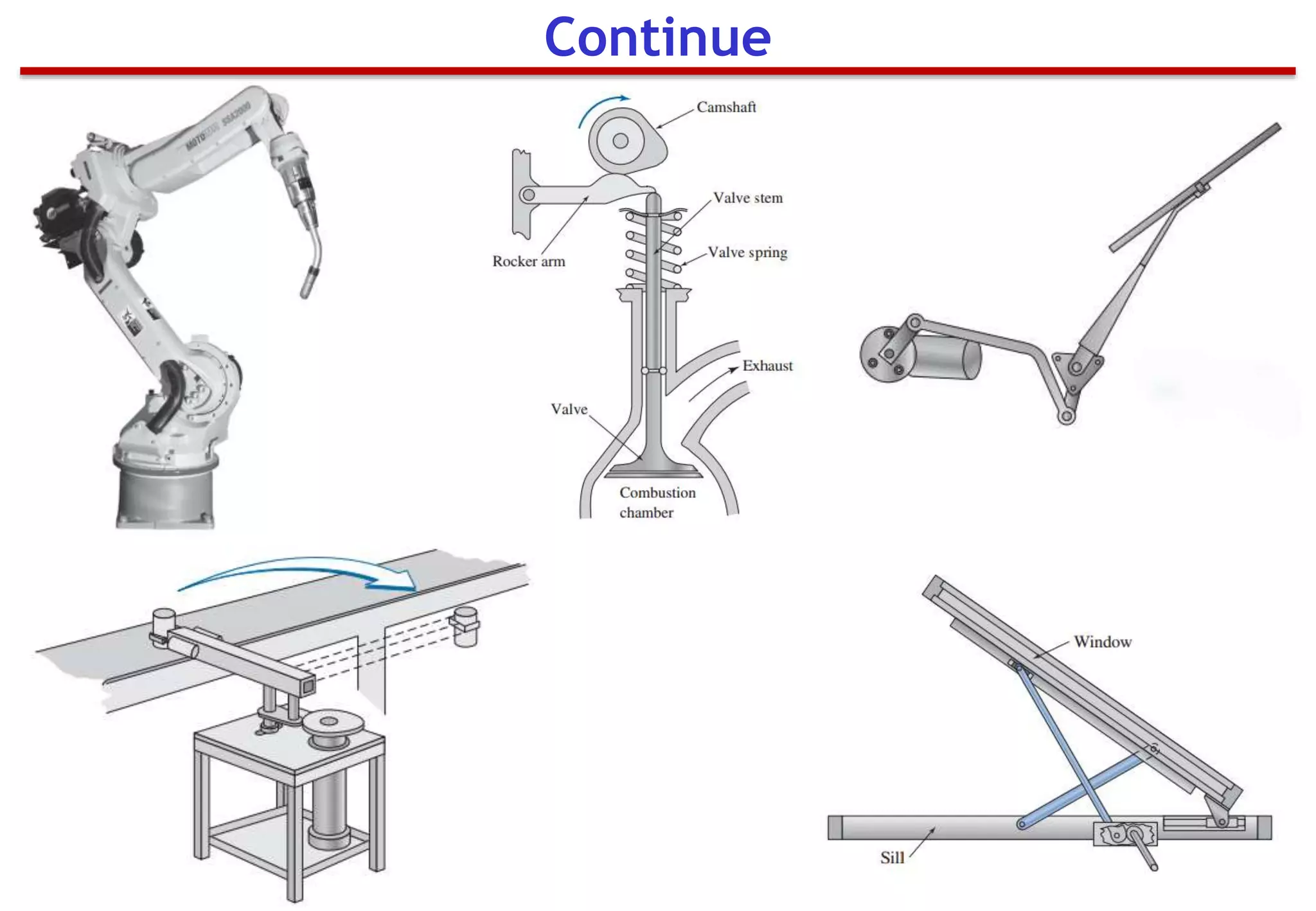 Continue

MOTOMAN SSA2000

Camshaft

Valve stem

Valve spring

Rocker arm

Exhaust

Valve

Combustion chamber

Window

Sill