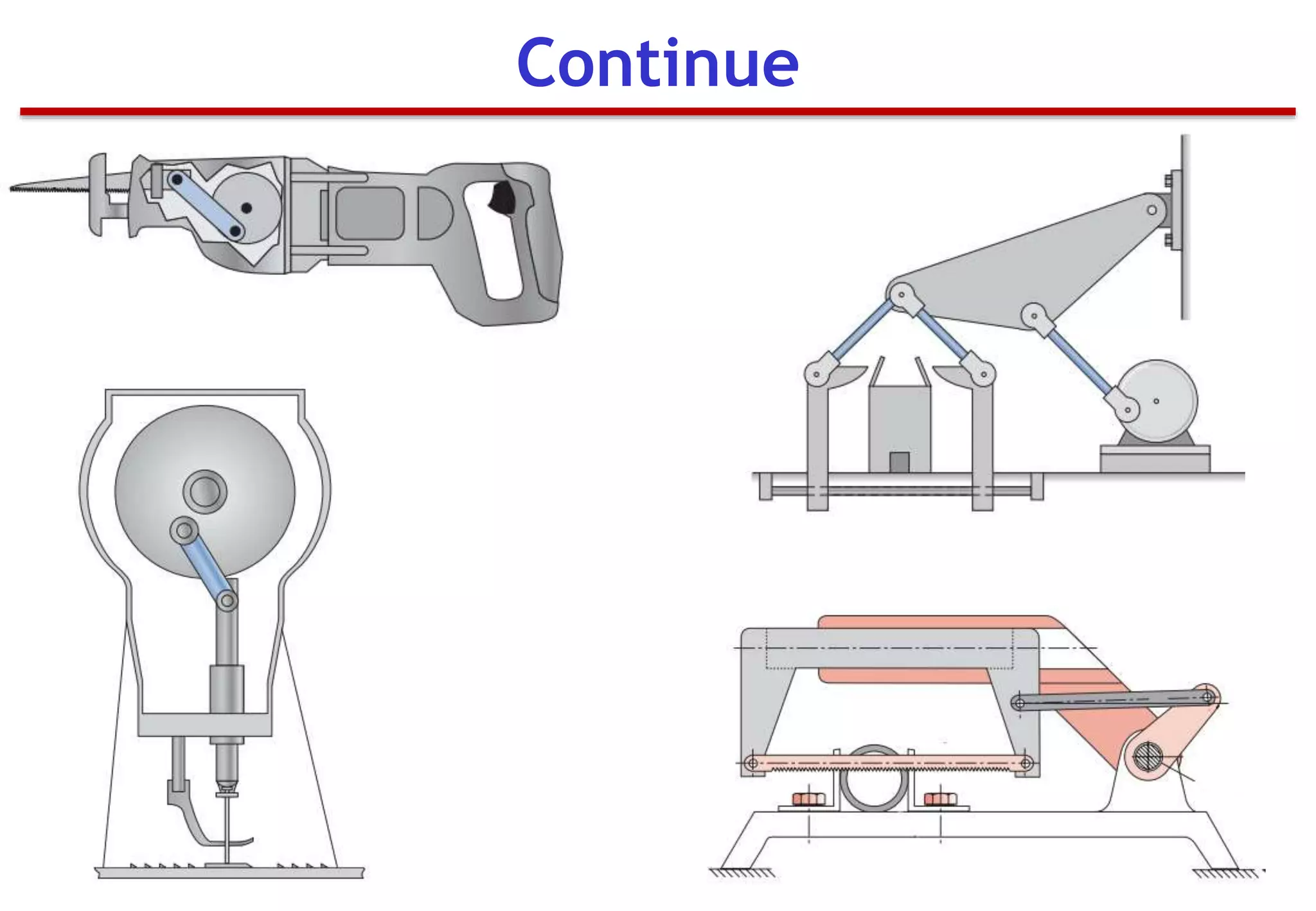 Continue