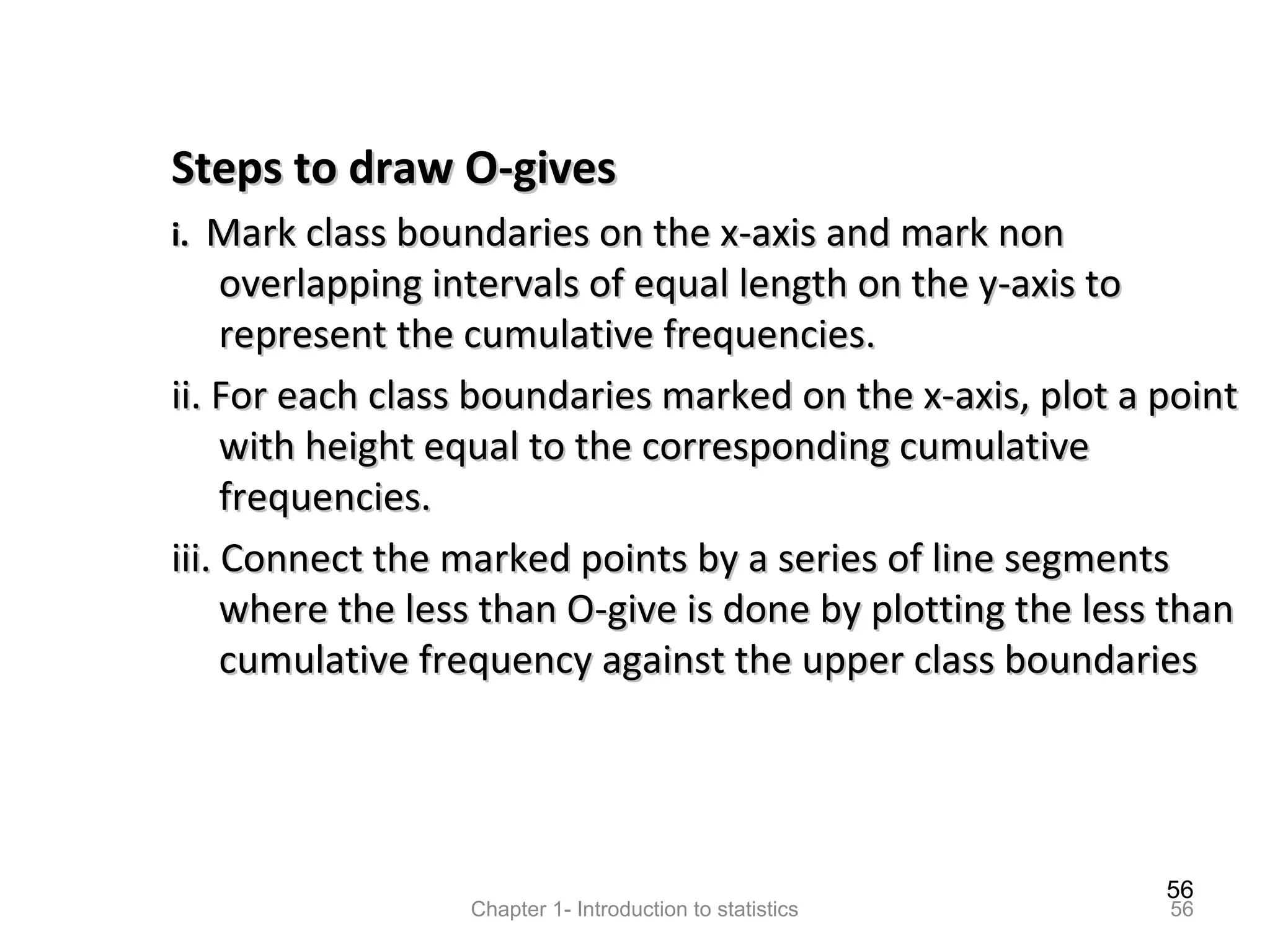 Steps to draw O-gives

i. Mark class boundaries on the x-axis and mark non overlapping intervals of equal length on the y-axis to represent the cumulative frequencies.

ii. For each class boundaries marked on the x-axis, plot a point with height equal to the corresponding cumulative frequencies.

iii. Connect the marked points by a series of line segments where the less than O-give is done by plotting the less than cumulative frequency against the upper class boundaries

56

Chapter 1- Introduction to statistics

56