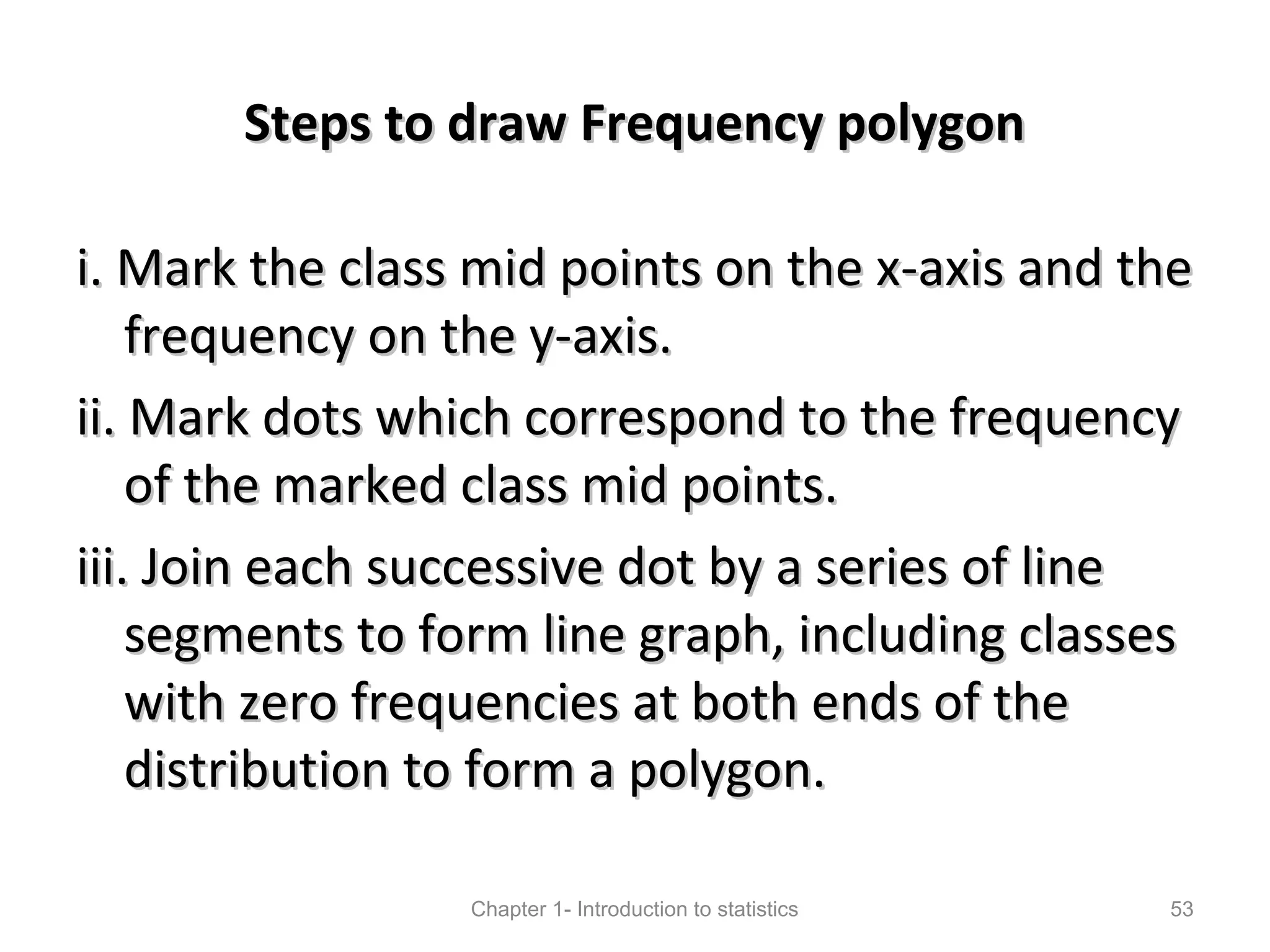 Steps to draw Frequency polygon

i. Mark the class mid points on the x-axis and the frequency on the y-axis.

ii. Mark dots which correspond to the frequency of the marked class mid points.

iii. Join each successive dot by a series of line segments to form line graph, including classes with zero frequencies at both ends of the distribution to form a polygon.

Chapter 1- Introduction to statistics

53