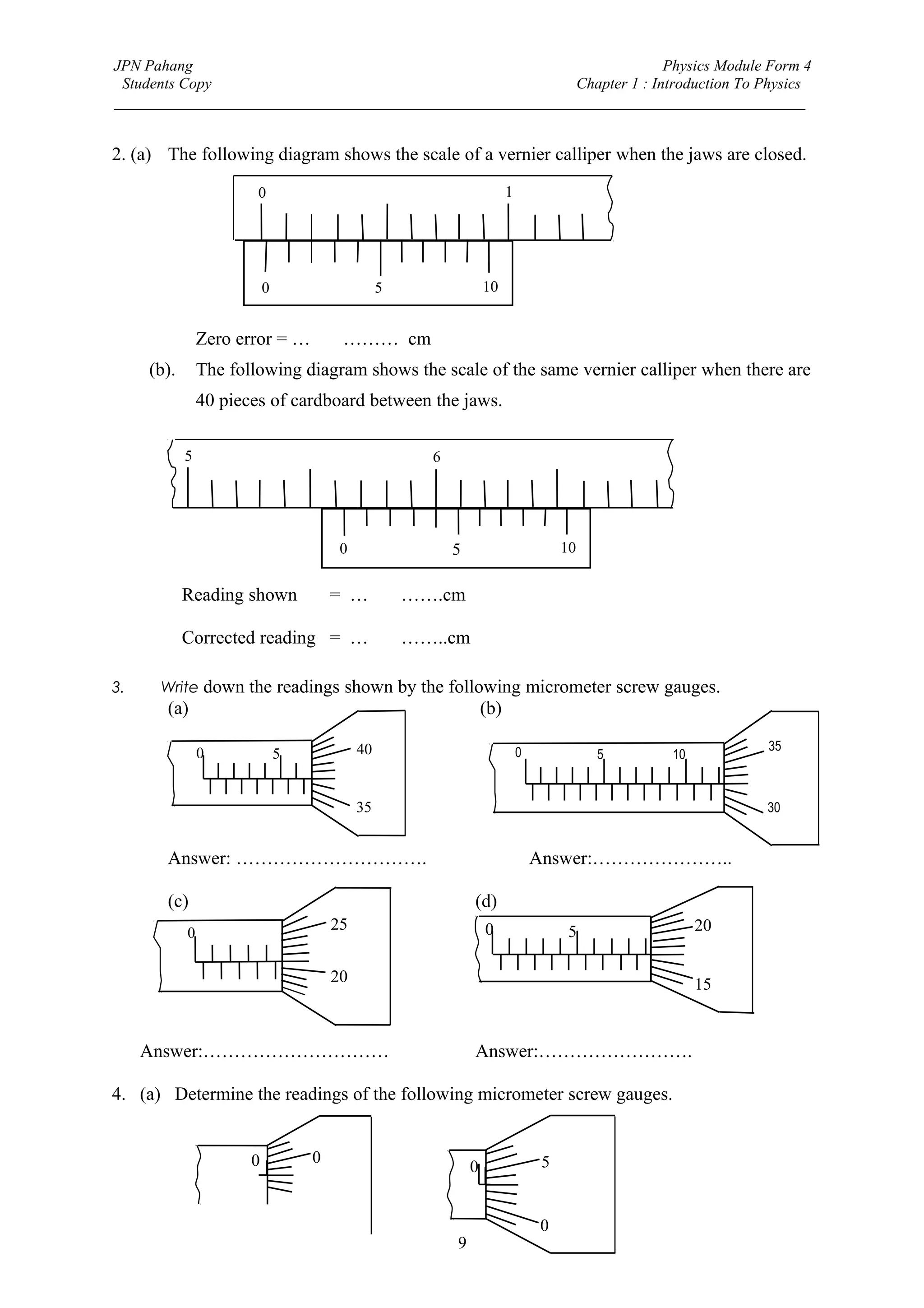 JPN Pahang
Students Copy

Physics Module Form 4
Chapter 1 : Introduction To Physics

2. (a) The following diagram shows the scale of a vernier calliper when the jaws are closed.

0 1

0 5 10

Zero error = … ……… cm

(b). The following diagram shows the scale of the same vernier calliper when there are 40 pieces of cardboard between the jaws.

5 6

0 5 10

Reading shown = … …….cm

Corrected reading = … ……..cm

3. Write down the readings shown by the following micrometer screw gauges.

(a)

0 5 40 35

Answer: ………………………….

(b)

0 5 10 35 30

Answer:…………………..

(c)

0 25 20

Answer:…………………………

(d)

0 5 20 15

Answer:…………………….

4. (a) Determine the readings of the following micrometer screw gauges.

0 0

0 5 0

9