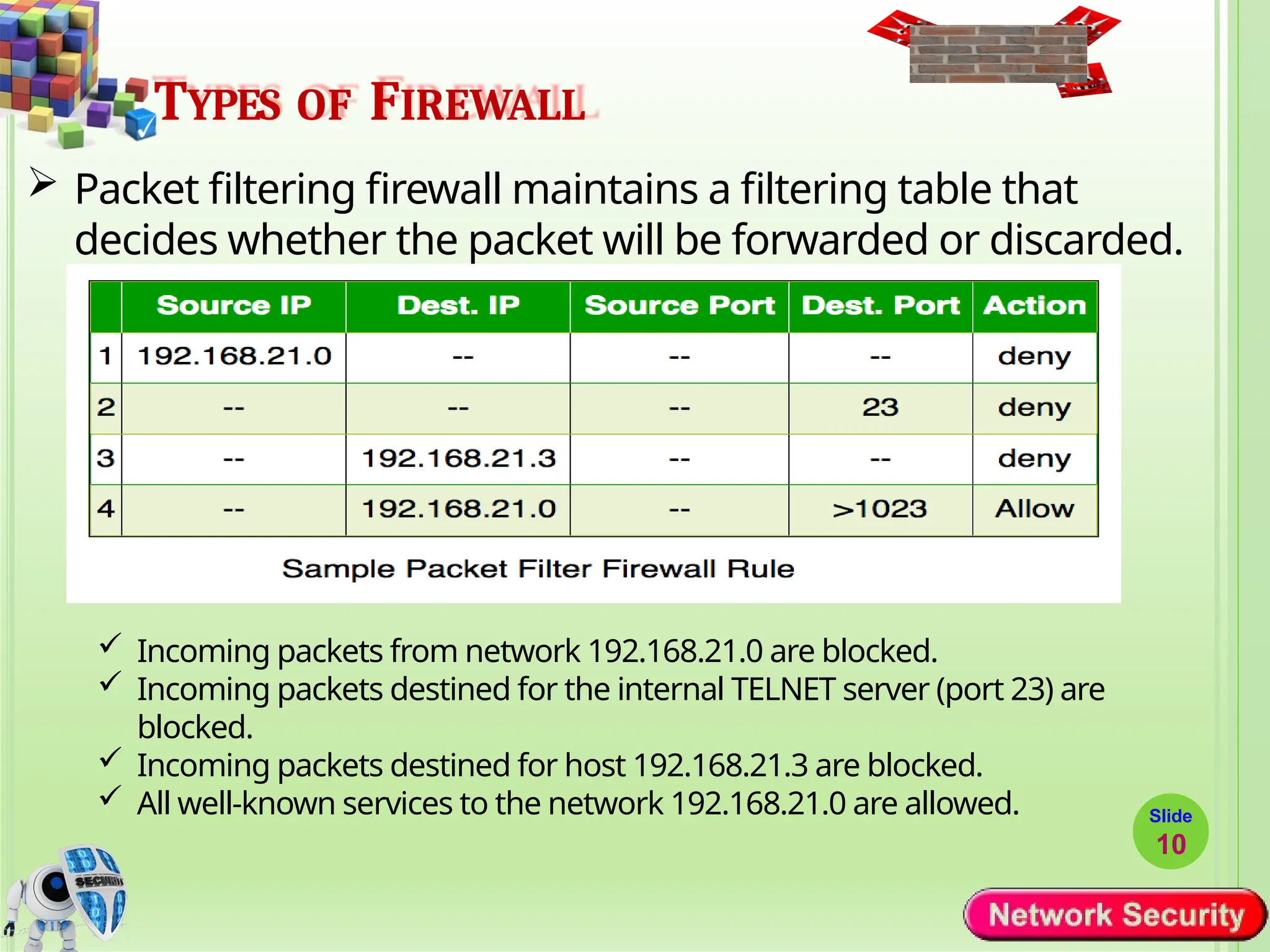 TYPES OF FIREWALL

➢ Packet filtering firewall maintains a filtering table that decides whether the packet will be forwarded or discarded.

| | Source IP | Dest. IP | Source Port | Dest. Port | Action |
|---|---|---|---|---|---|
| 1 | 192.168.21.0 | -- | -- | -- | deny |
| 2 | -- | -- | -- | 23 | deny |
| 3 | -- | 192.168.21.3 | -- | -- | deny |
| 4 | -- | 192.168.21.0 | -- | >1023 | Allow |

Sample Packet Filter Firewall Rule

✓ Incoming packets from network 192.168.21.0 are blocked.
✓ Incoming packets destined for the internal TELNET server (port 23) are blocked.
✓ Incoming packets destined for host 192.168.21.3 are blocked.
✓ All well-known services to the network 192.168.21.0 are allowed.

SECURITY

Slide 10

Network Security