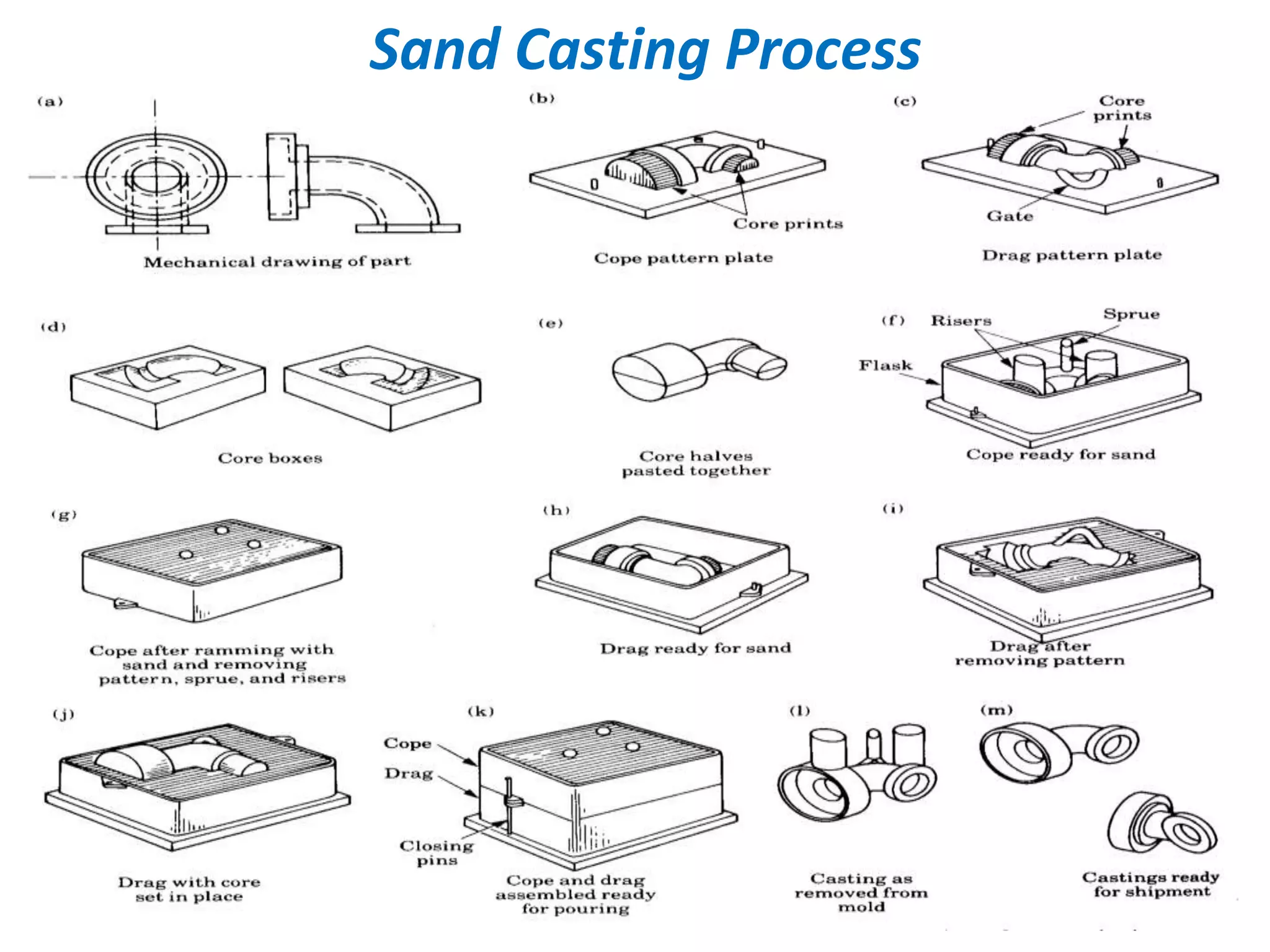 Sand Casting Process

(a)

Mechanical drawing of part

(b)

Core prints

Cope pattern plate

(c)

Core prints

Gate

Drag pattern plate

(d)

Core boxes

(e)

Core halves pasted together

(f)

Risers

Sprue

Flask

Cope ready for sand

(g)

Cope after ramming with sand and removing pattern, sprue, and risers

(h)

Drag ready for sand

(i)

Drag after removing pattern

(j)

Drag with core set in place

(k)

Cope

Drag

Closing pins

Cope and drag assembled ready for pouring

(l)

Casting as removed from mold

(m)

Castings ready for shipment