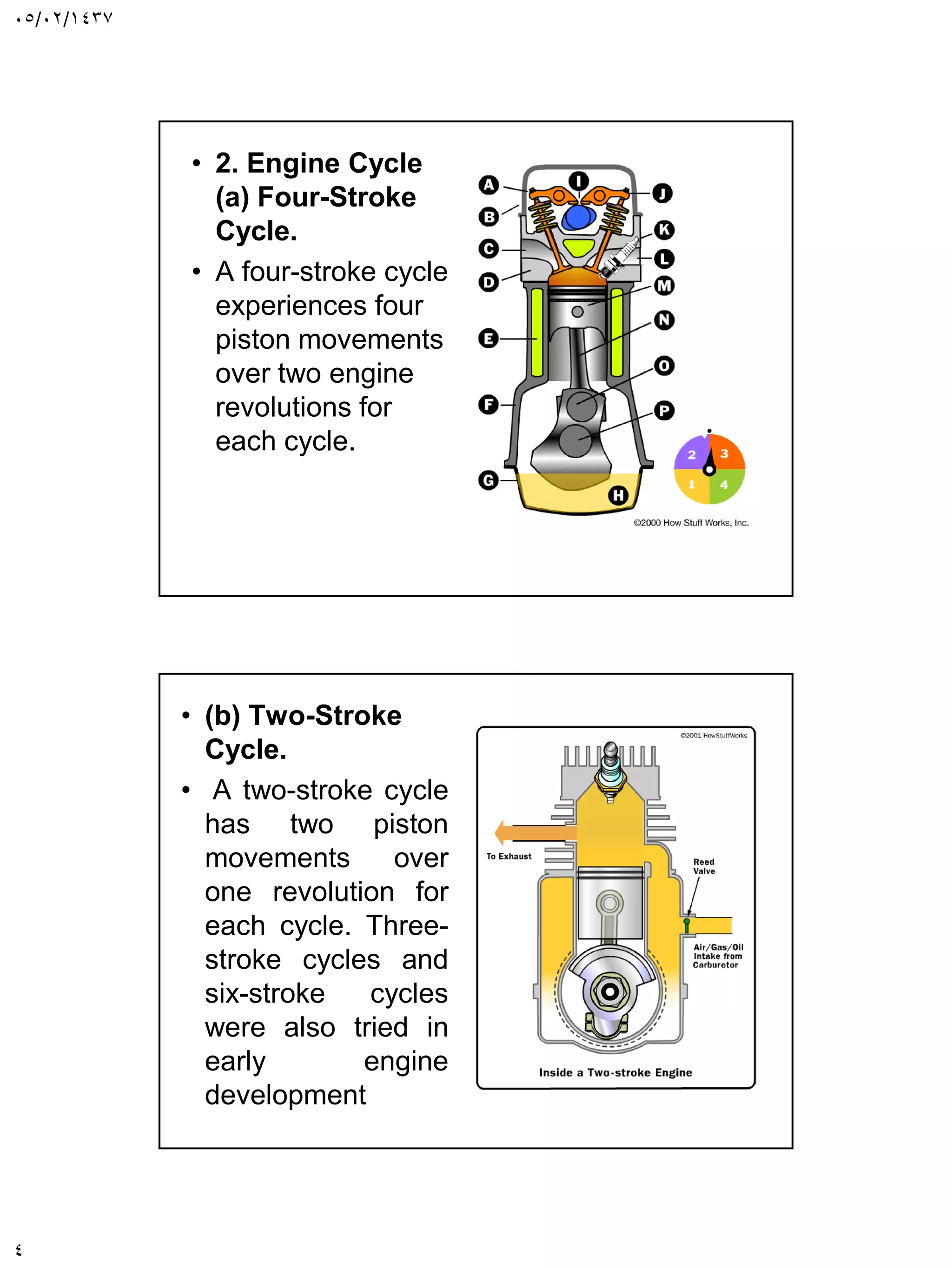 ٠٥/٠٢/١٤٣٧

• 2. Engine Cycle (a) Four-Stroke Cycle.

• A four-stroke cycle experiences four piston movements over two engine revolutions for each cycle.

A
B
C
D
E
F
G
H
I
J
K
L
M
N
O
P

2 3
1 4

©2000 How Stuff Works, Inc.

• (b) Two-Stroke Cycle.

• A two-stroke cycle has two piston movements over one revolution for each cycle. Three-stroke cycles and six-stroke cycles were also tried in early engine development

©2001 HowStuffWorks

To Exhaust

Reed Valve

Air/Gas/Oil Intake from Carburetor

Inside a Two-stroke Engine

٤