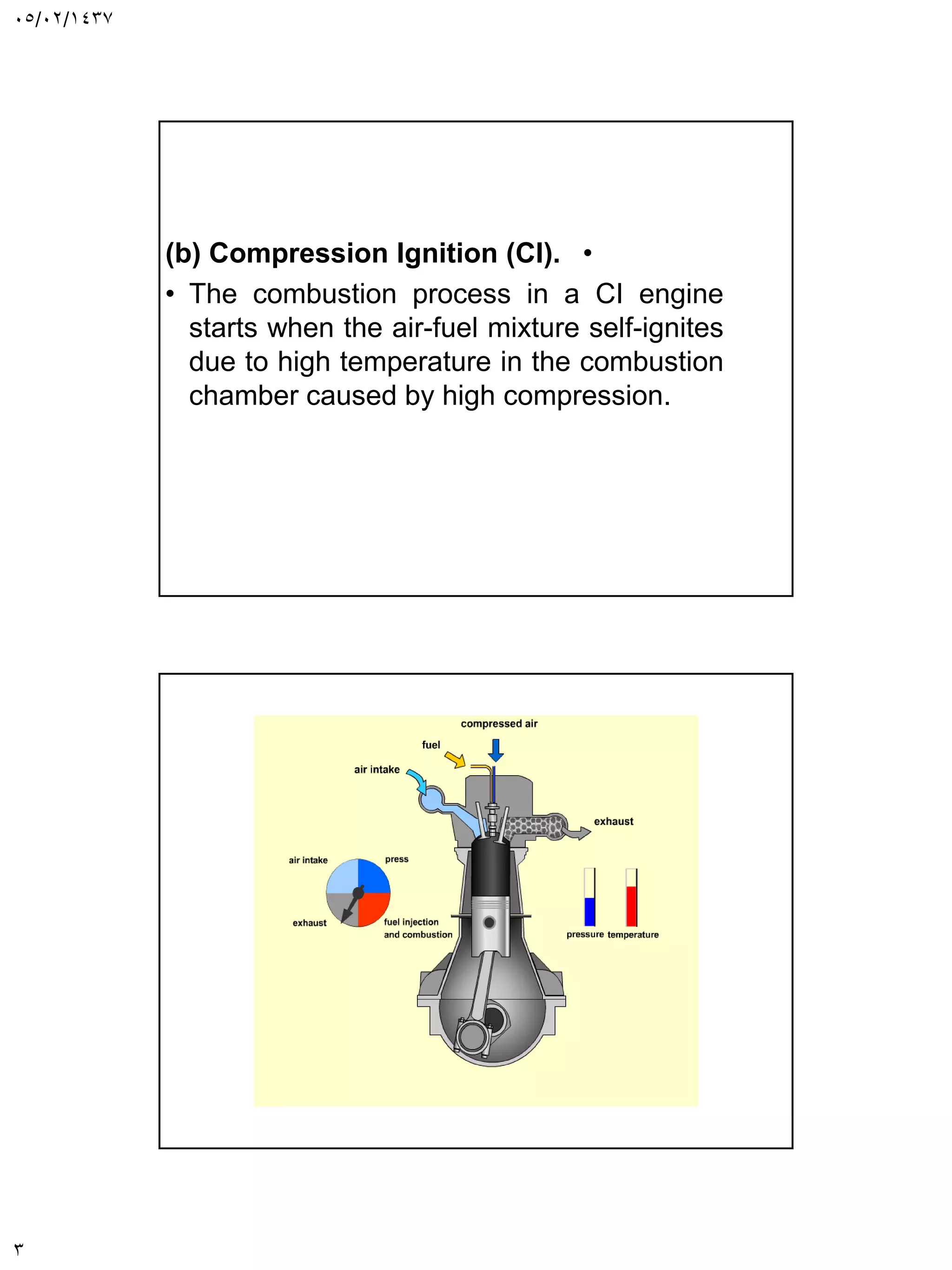 ٠٥/٠٢/١٤٣٧

(b) Compression Ignition (CI). •

• The combustion process in a CI engine starts when the air-fuel mixture self-ignites due to high temperature in the combustion chamber caused by high compression.

compressed air
fuel
air intake
exhaust
air intake
press
exhaust
fuel injection and combustion
pressure
temperature

٣