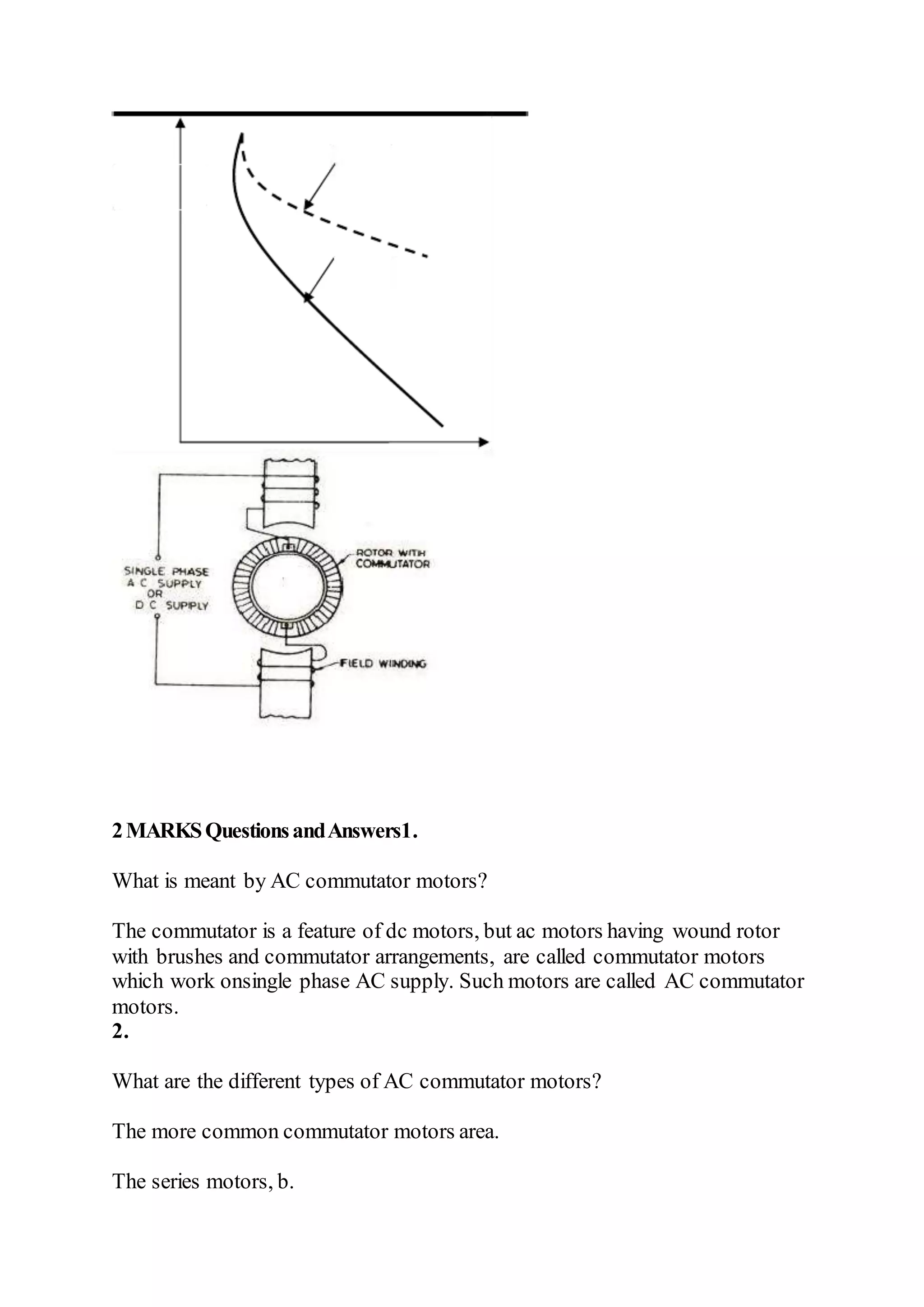 SINGLE PHASE A C SUPPLY OR D C SUPPLY

ROTOR WITH COMMUTATOR

FIELD WINDING

2 MARKS Questions and Answers1.

What is meant by AC commutator motors?

The commutator is a feature of dc motors, but ac motors having wound rotor with brushes and commutator arrangements, are called commutator motors which work onsingle phase AC supply. Such motors are called AC commutator motors.
2.

What are the different types of AC commutator motors?

The more common commutator motors area.

The series motors, b.