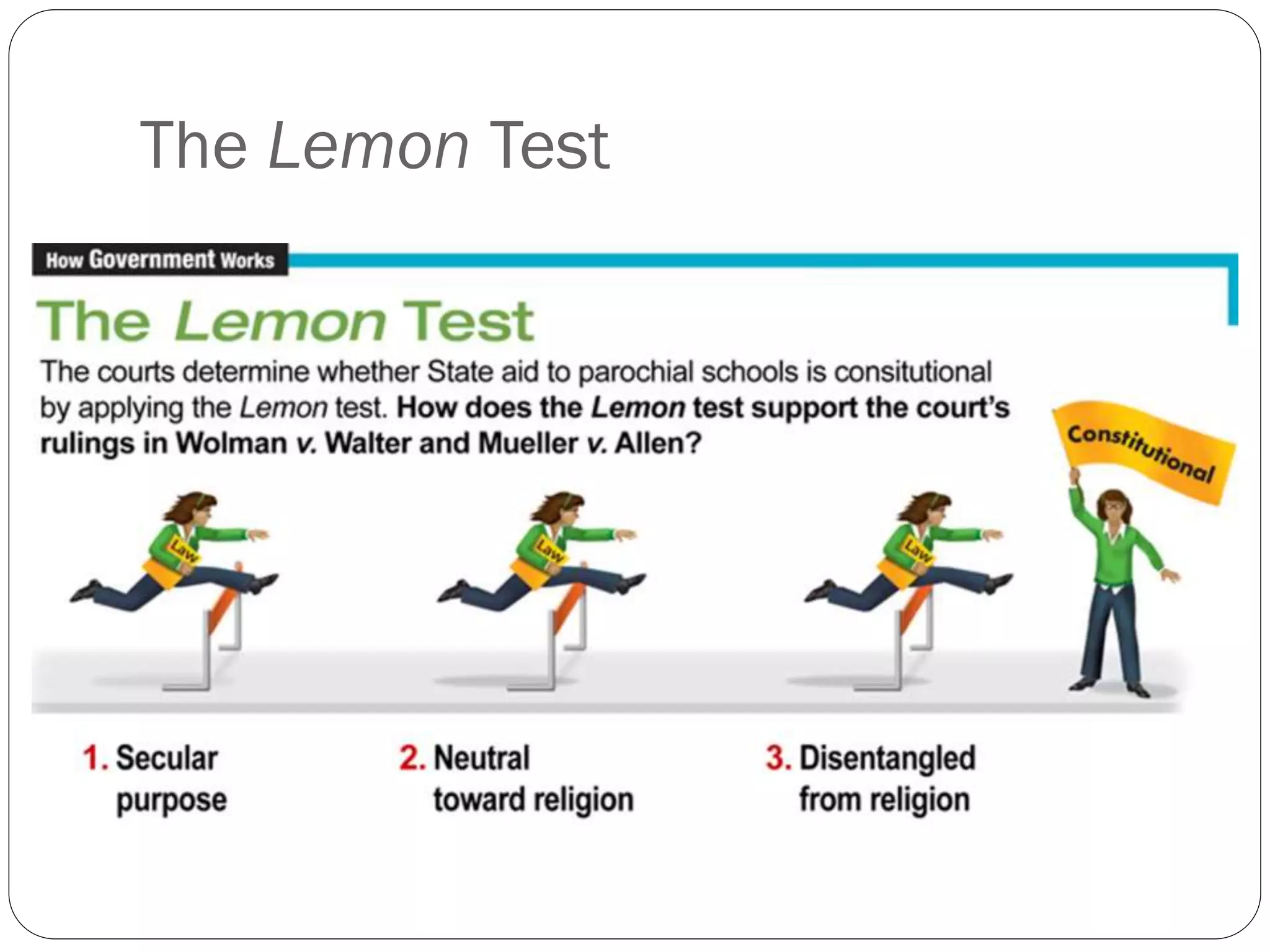 The Lemon Test

How Government Works

The Lemon Test

The courts determine whether State aid to parochial schools is consitutional by applying the Lemon test. How does the Lemon test support the court's rulings in Wolman v. Walter and Mueller v. Allen?

Constitutional

Law

Law

Law

1. Secular purpose

2. Neutral toward religion

3. Disentangled from religion