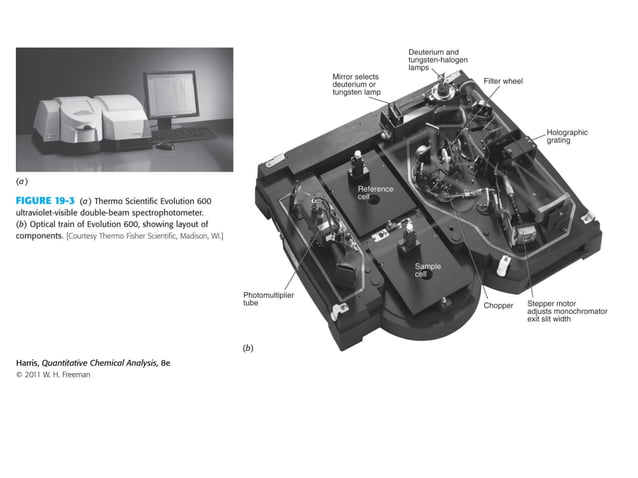 (a)

FIGURE 19-3 (a) Thermo Scientific Evolution 600 ultraviolet-visible double-beam spectrophotometer. (b) Optical train of Evolution 600, showing layout of components. [Courtesy Thermo Fisher Scientific, Madison, WI.]

Deuterium and tungsten-halogen lamps

Mirror selects deuterium or tungsten lamp

Filter wheel

Holographic grating

Reference cell

Sample cell

Photomultiplier tube

Chopper

Stepper motor adjusts monochromator exit slit width

(b)

Harris, Quantitative Chemical Analysis, 8e
© 2011 W. H. Freeman