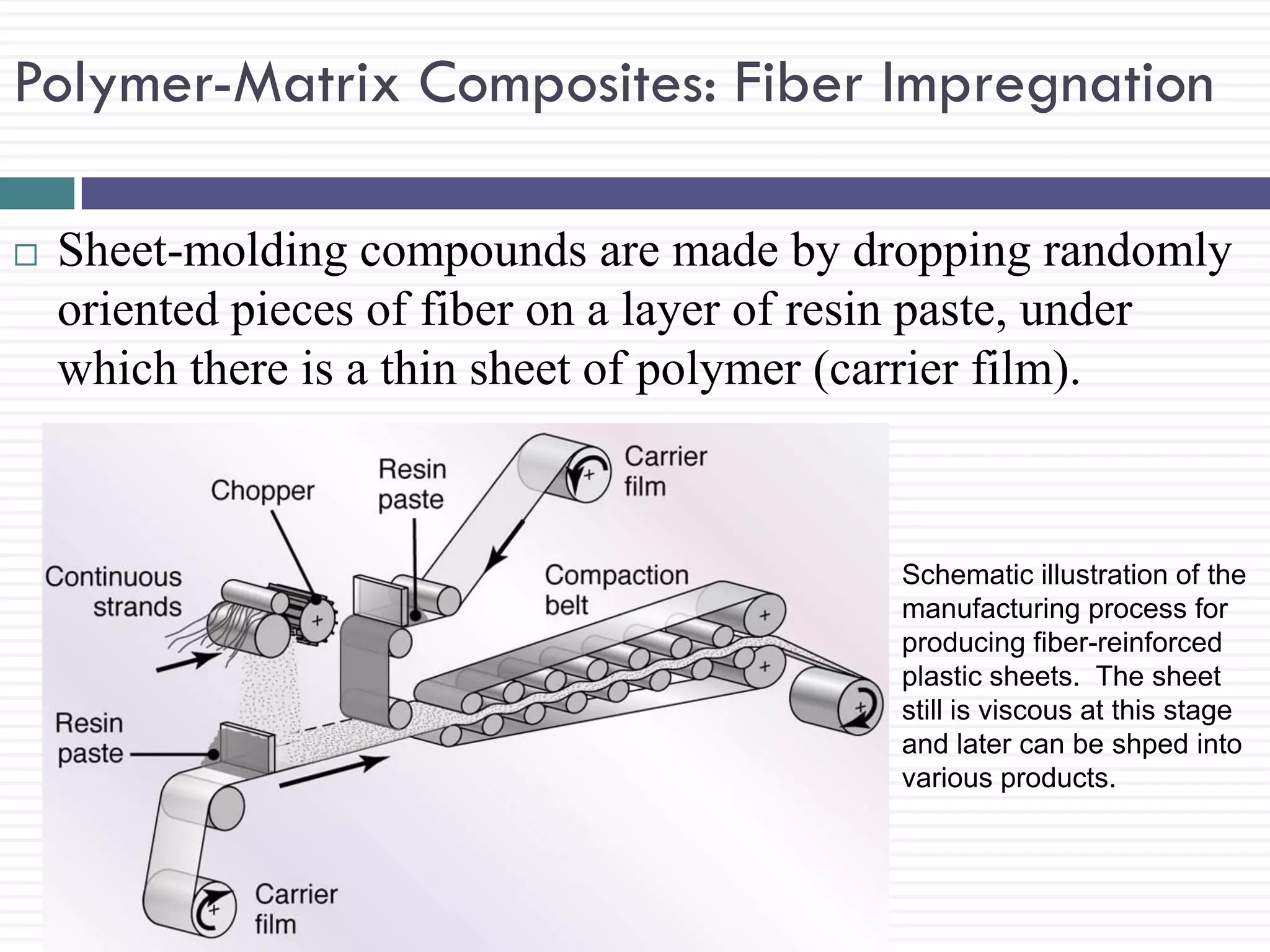 Polymer-Matrix Composites: Fiber Impregnation

□ Sheet-molding compounds are made by dropping randomly oriented pieces of fiber on a layer of resin paste, under which there is a thin sheet of polymer (carrier film).

Chopper

Resin paste

Carrier film

Continuous strands

Compaction belt

Resin paste

Carrier film

Schematic illustration of the manufacturing process for producing fiber-reinforced plastic sheets. The sheet still is viscous at this stage and later can be shped into various products.