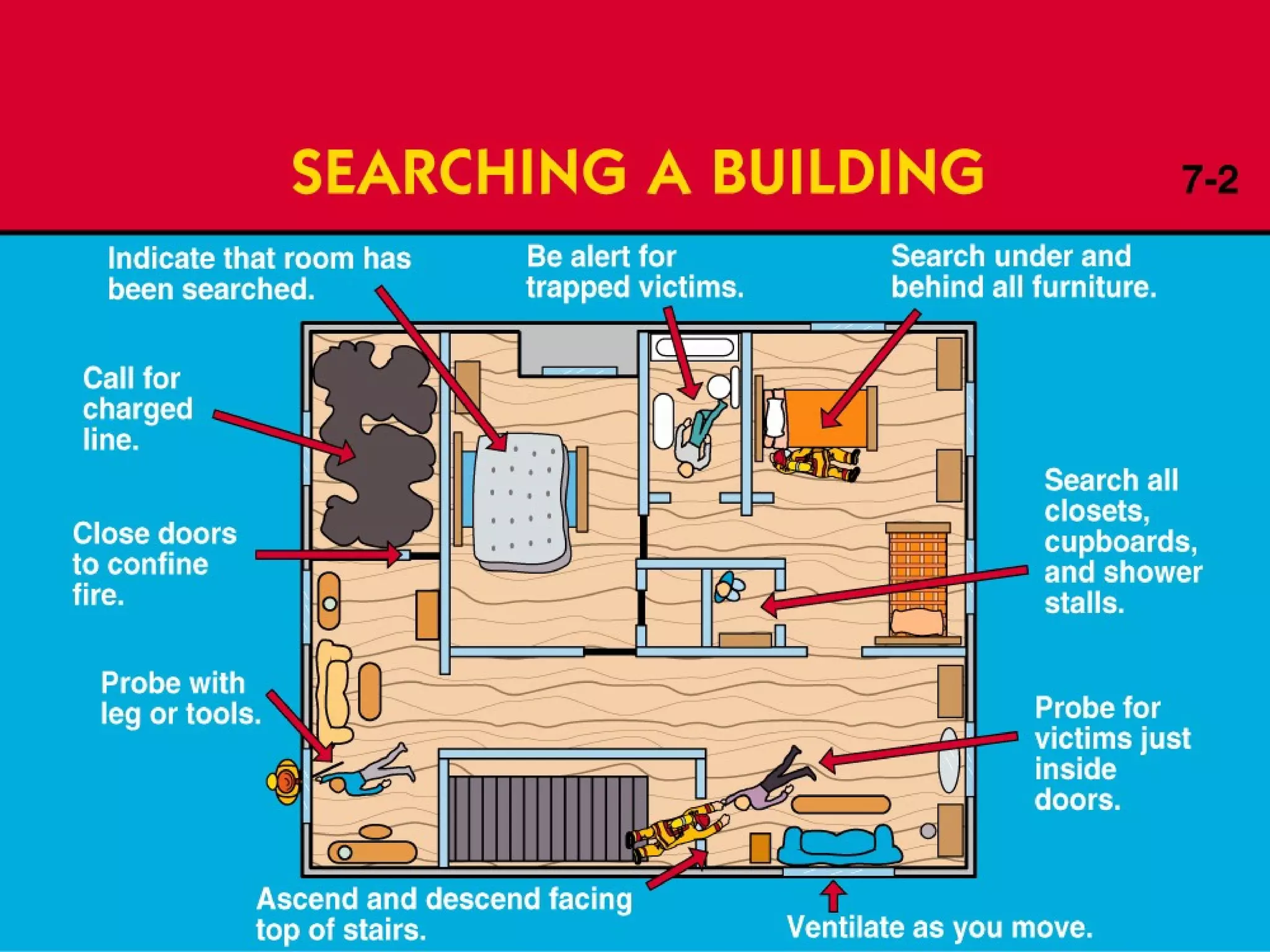 SEARCHING A BUILDING

7-2

Indicate that room has been searched.

Be alert for trapped victims.

Search under and behind all furniture.

Call for charged line.

Close doors to confine fire.

Search all closets, cupboards, and shower stalls.

Probe with leg or tools.

Probe for victims just inside doors.

Ascend and descend facing top of stairs.

Ventilate as you move.