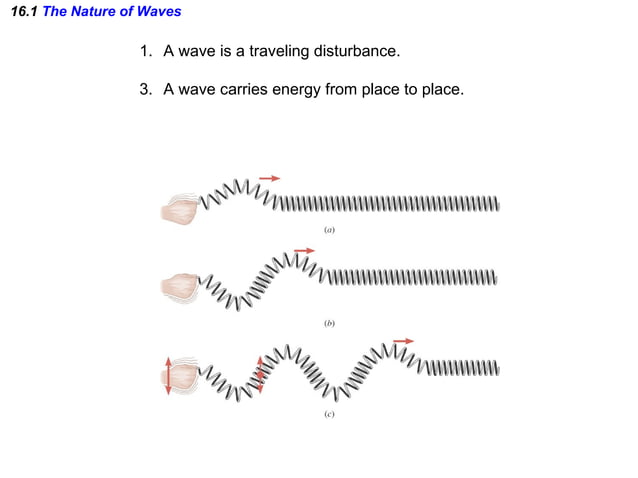 16.1 The Nature of Waves

1. A wave is a traveling disturbance.

3. A wave carries energy from place to place.

(a)

(b)

(c)