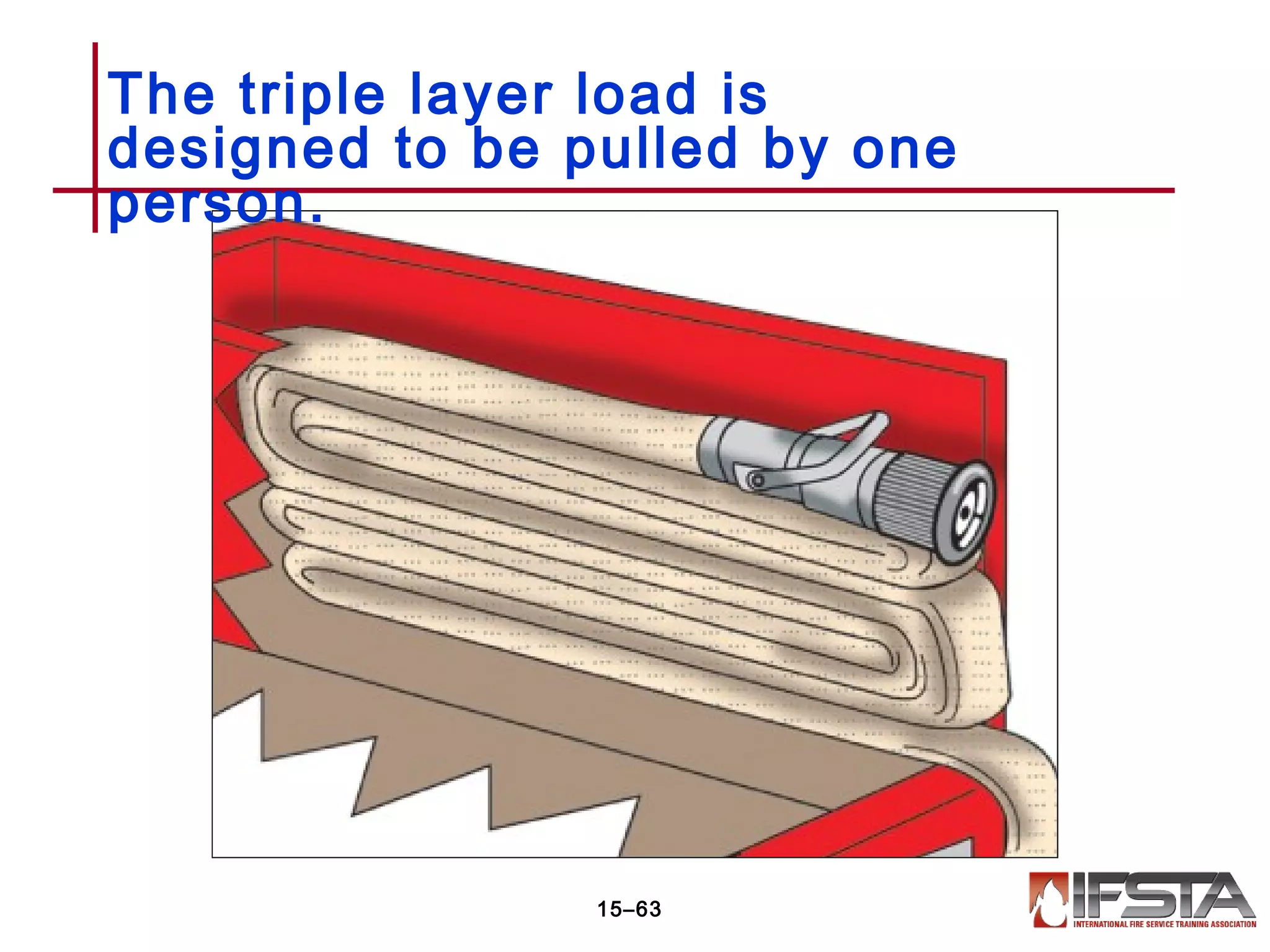 The triple layer load is designed to be pulled by one person.

15–63

IFSTA
INTERNATIONAL FIRE SERVICE TRAINING ASSOCIATION