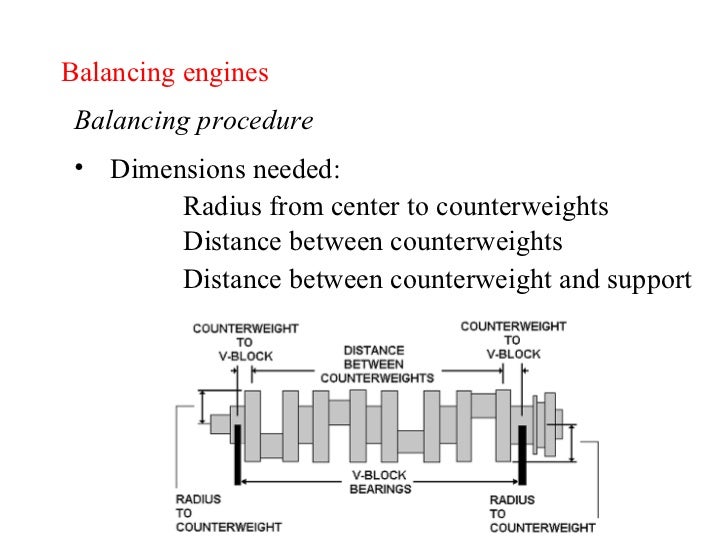 Balancing engines

Balancing procedure

• Dimensions needed:

Radius from center to counterweights

Distance between counterweights

Distance between counterweight and support

COUNTERWEIGHT TO V-BLOCK

DISTANCE BETWEEN COUNTERWEIGHTS

COUNTERWEIGHT TO V-BLOCK

V-BLOCK BEARINGS

RADIUS TO COUNTERWEIGHT

RADIUS TO COUNTERWEIGHT