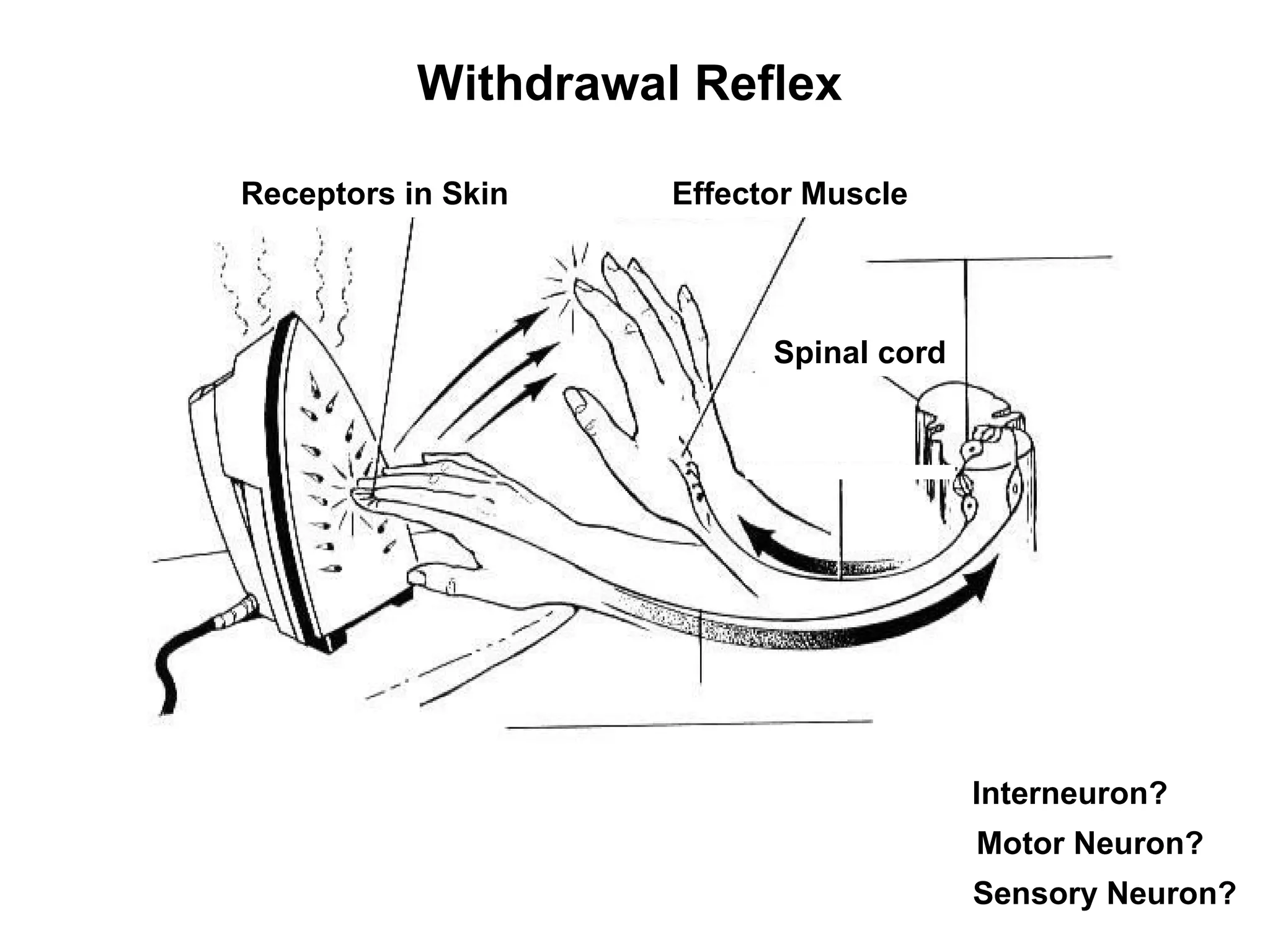 Withdrawal Reflex

Receptors in Skin

Effector Muscle

Spinal cord

Interneuron?

Motor Neuron?

Sensory Neuron?