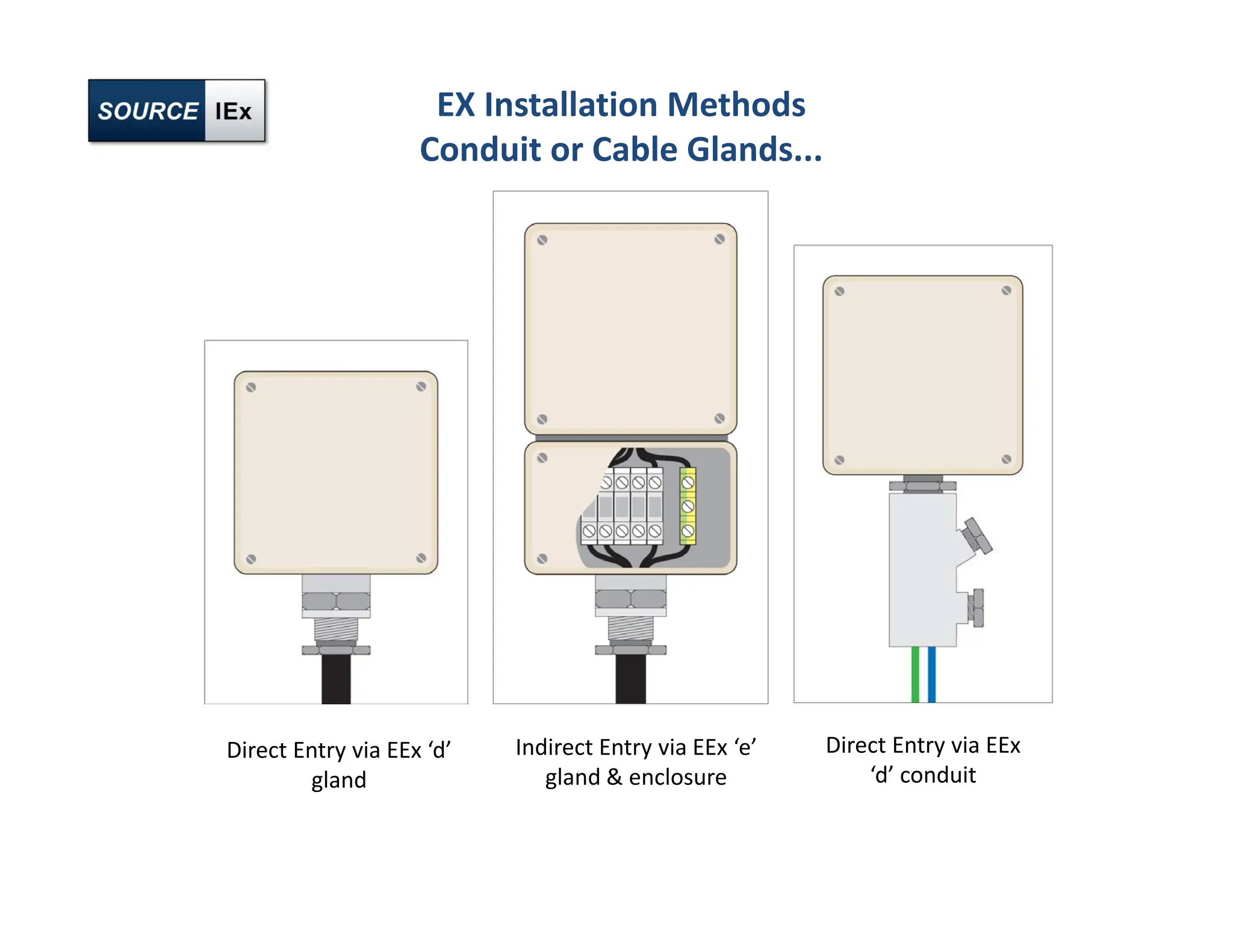 SOURCE IEx

EX Installation Methods
Conduit or Cable Glands...

Direct Entry via EEx ‘d’ gland

Indirect Entry via EEx ‘e’ gland & enclosure

Direct Entry via EEx ‘d’ conduit