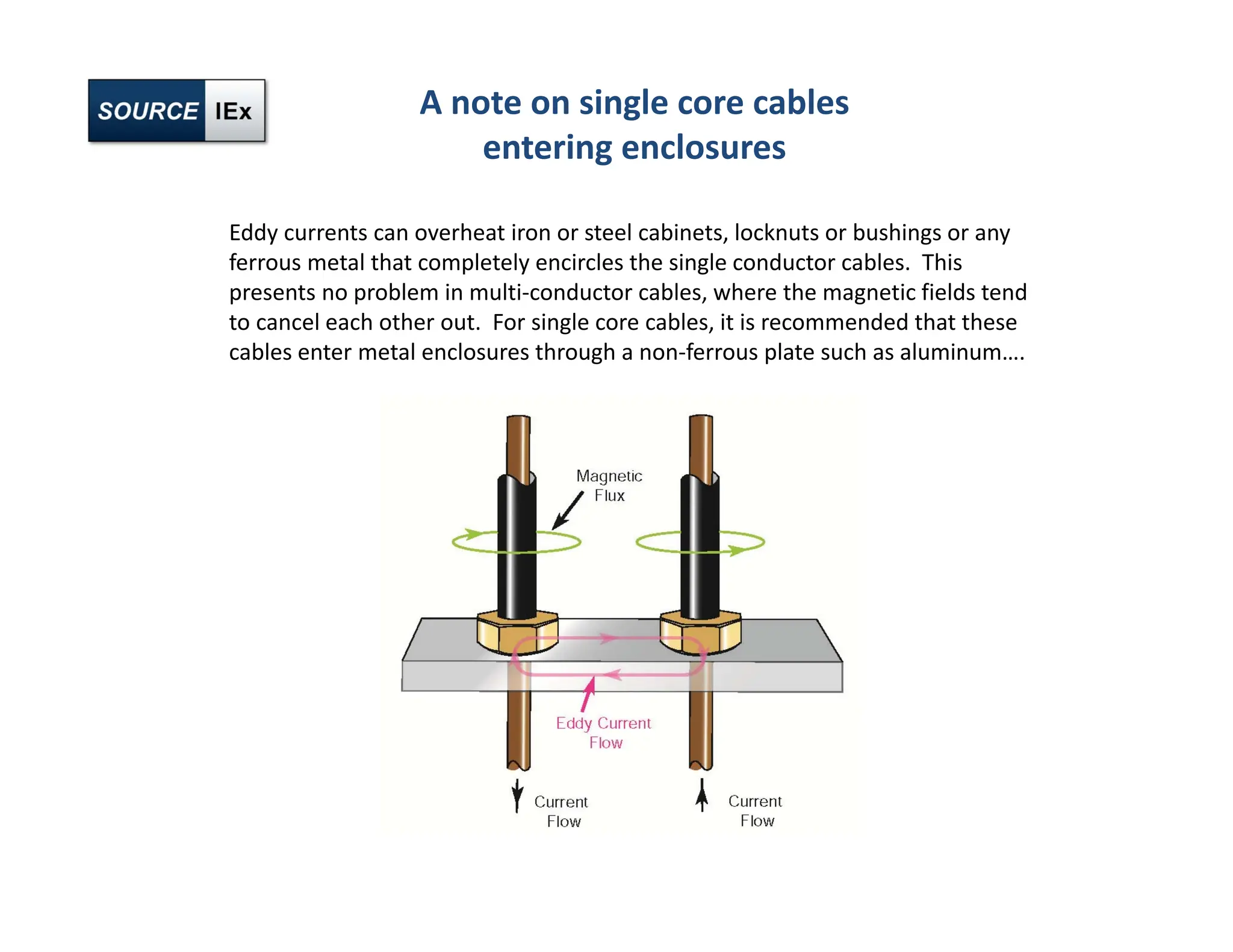 SOURCE IEx

A note on single core cables entering enclosures

Eddy currents can overheat iron or steel cabinets, locknuts or bushings or any ferrous metal that completely encircles the single conductor cables. This presents no problem in multi-conductor cables, where the magnetic fields tend to cancel each other out. For single core cables, it is recommended that these cables enter metal enclosures through a non-ferrous plate such as aluminum….

Magnetic Flux

Eddy Current Flow

Current Flow

Current Flow