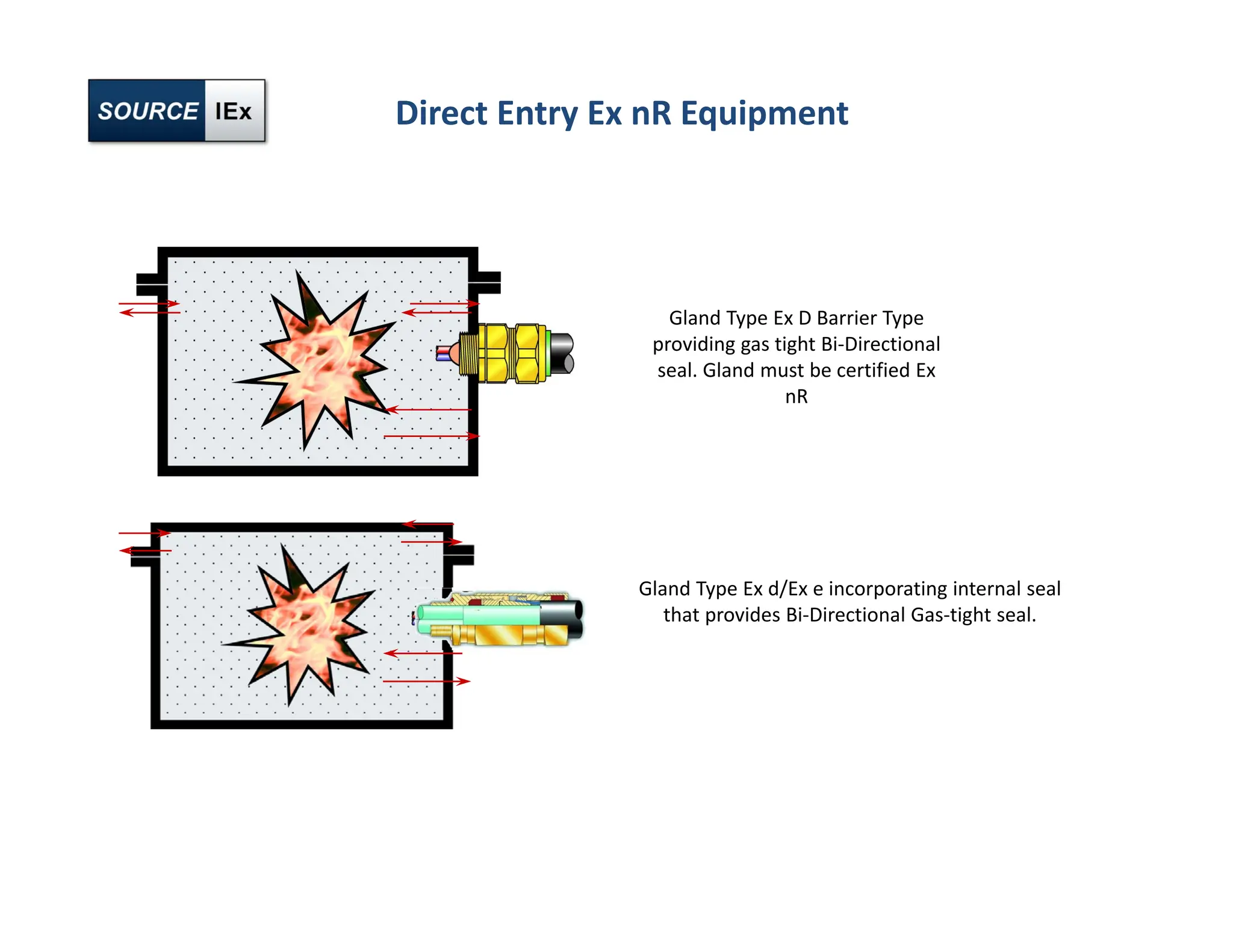 SOURCE IEx

Direct Entry Ex nR Equipment

Gland Type Ex D Barrier Type providing gas tight Bi-Directional seal. Gland must be certified Ex nR

Gland Type Ex d/Ex e incorporating internal seal that provides Bi-Directional Gas-tight seal.