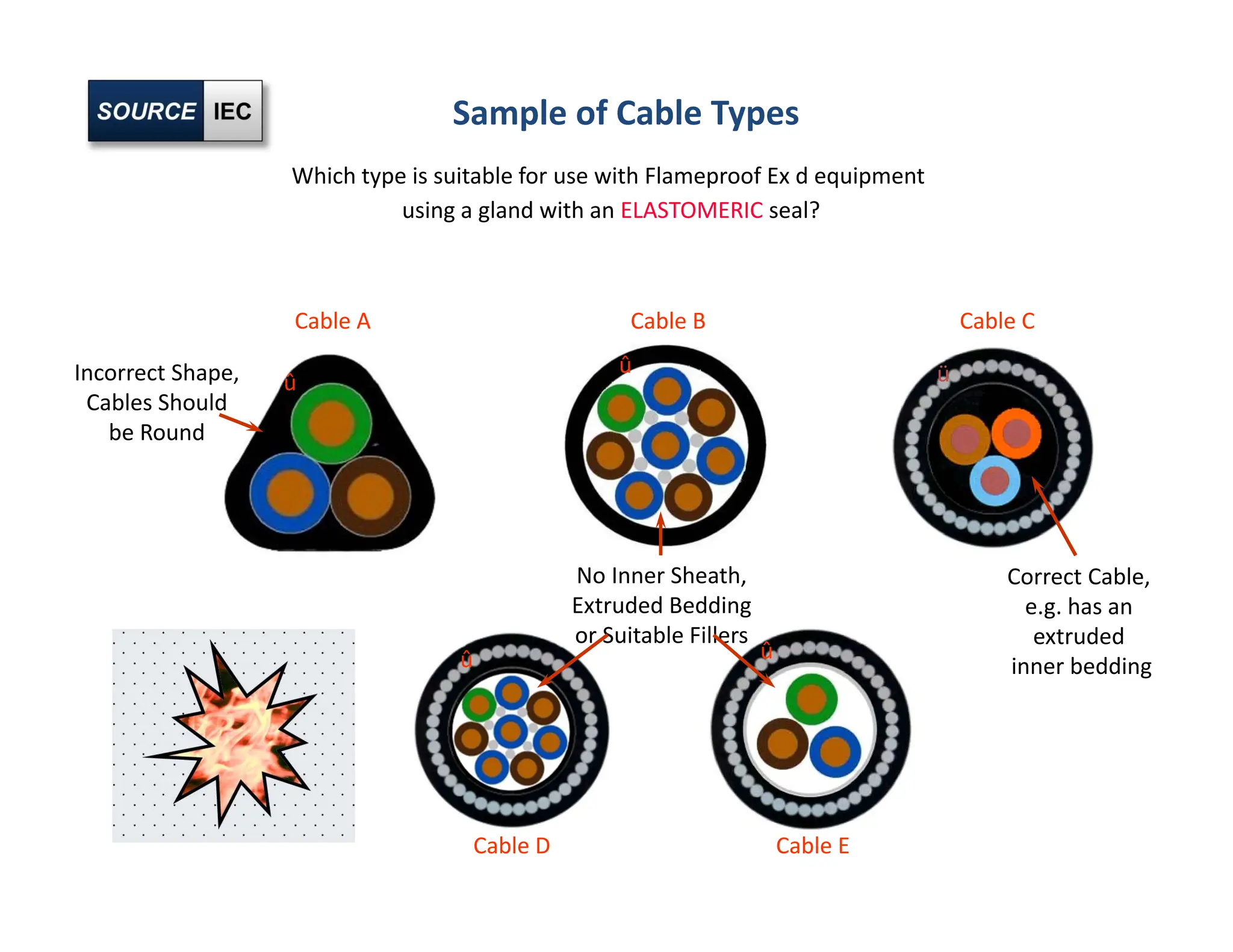 SOURCE IEC

Sample of Cable Types

Which type is suitable for use with Flameproof Ex d equipment using a gland with an ELASTOMERIC seal?

Cable A

Cable B

Cable C

Incorrect Shape, Cables Should be Round

û

û

ü

No Inner Sheath, Extruded Bedding or Suitable Fillers

Correct Cable, e.g. has an extruded inner bedding

û

û

Cable D

Cable E