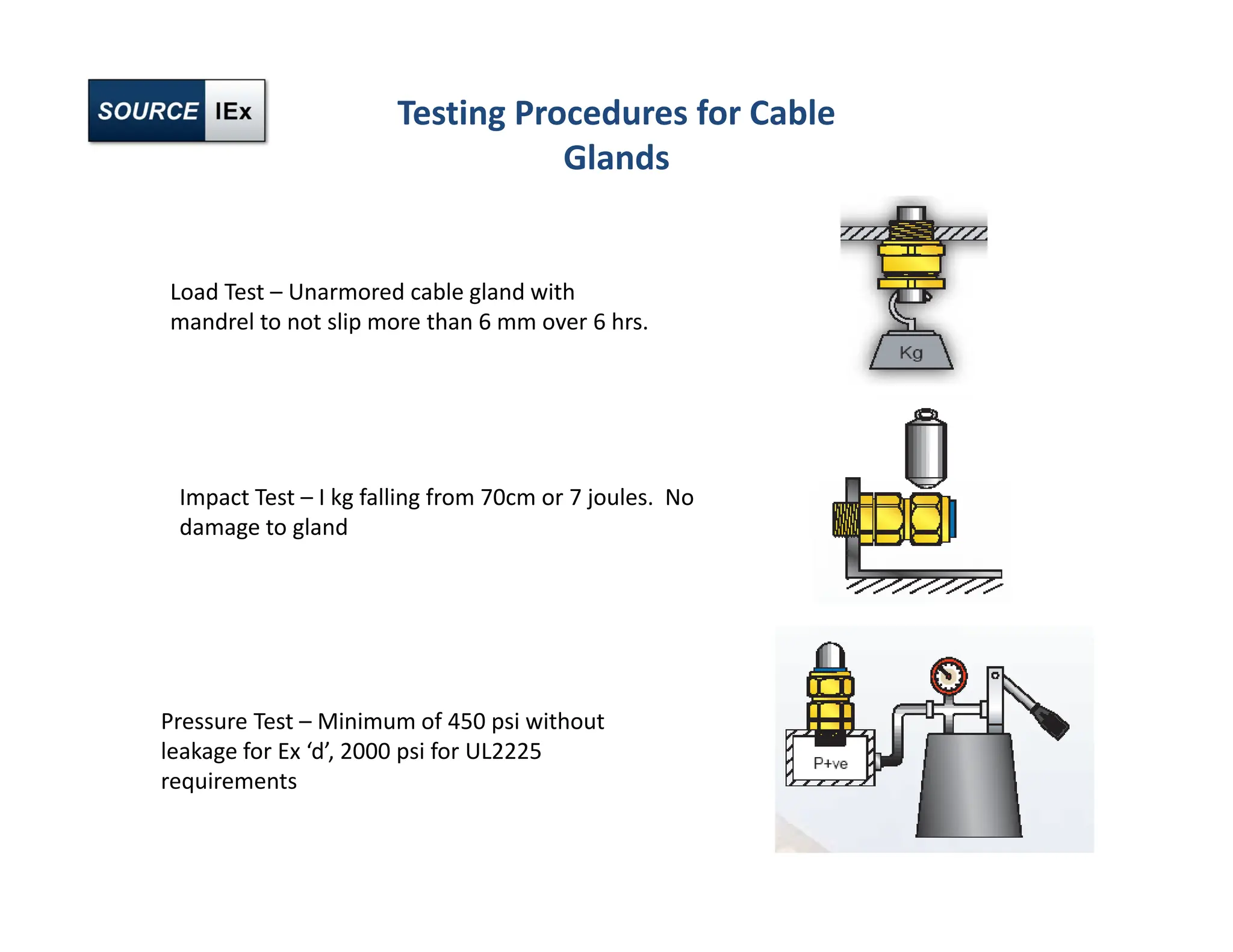 SOURCE IEx

Testing Procedures for Cable Glands

Load Test – Unarmored cable gland with mandrel to not slip more than 6 mm over 6 hrs.

Kg

Impact Test – I kg falling from 70cm or 7 joules. No damage to gland

Pressure Test – Minimum of 450 psi without leakage for Ex ‘d’, 2000 psi for UL2225 requirements

P+ve