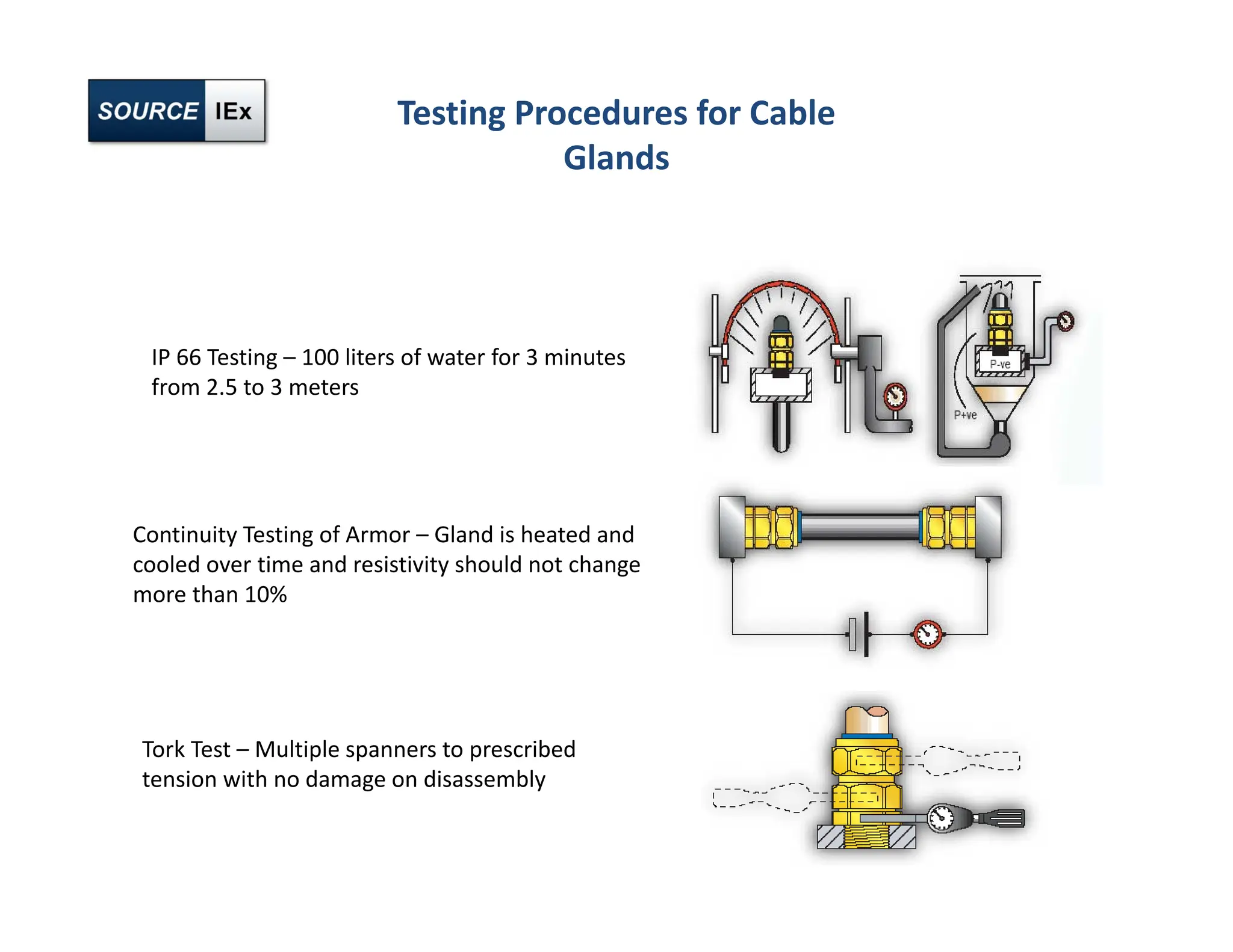 SOURCE IEx

Testing Procedures for Cable Glands

IP 66 Testing – 100 liters of water for 3 minutes from 2.5 to 3 meters

P-ve

P+ve

Continuity Testing of Armor – Gland is heated and cooled over time and resistivity should not change more than 10%

Tork Test – Multiple spanners to prescribed tension with no damage on disassembly