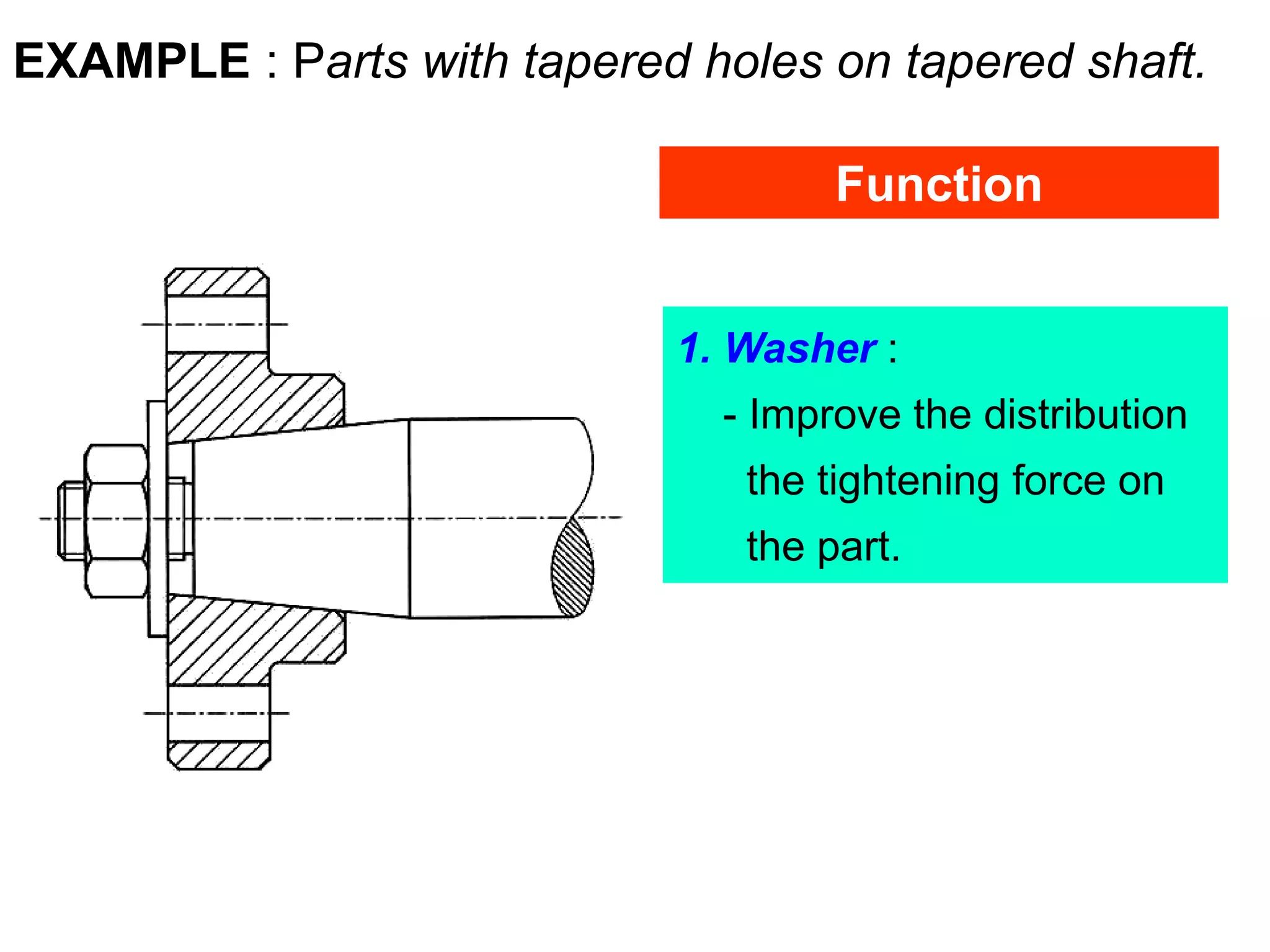 EXAMPLE : Parts with tapered holes on tapered shaft.

Function

1. Washer :

- Improve the distribution the tightening force on the part.