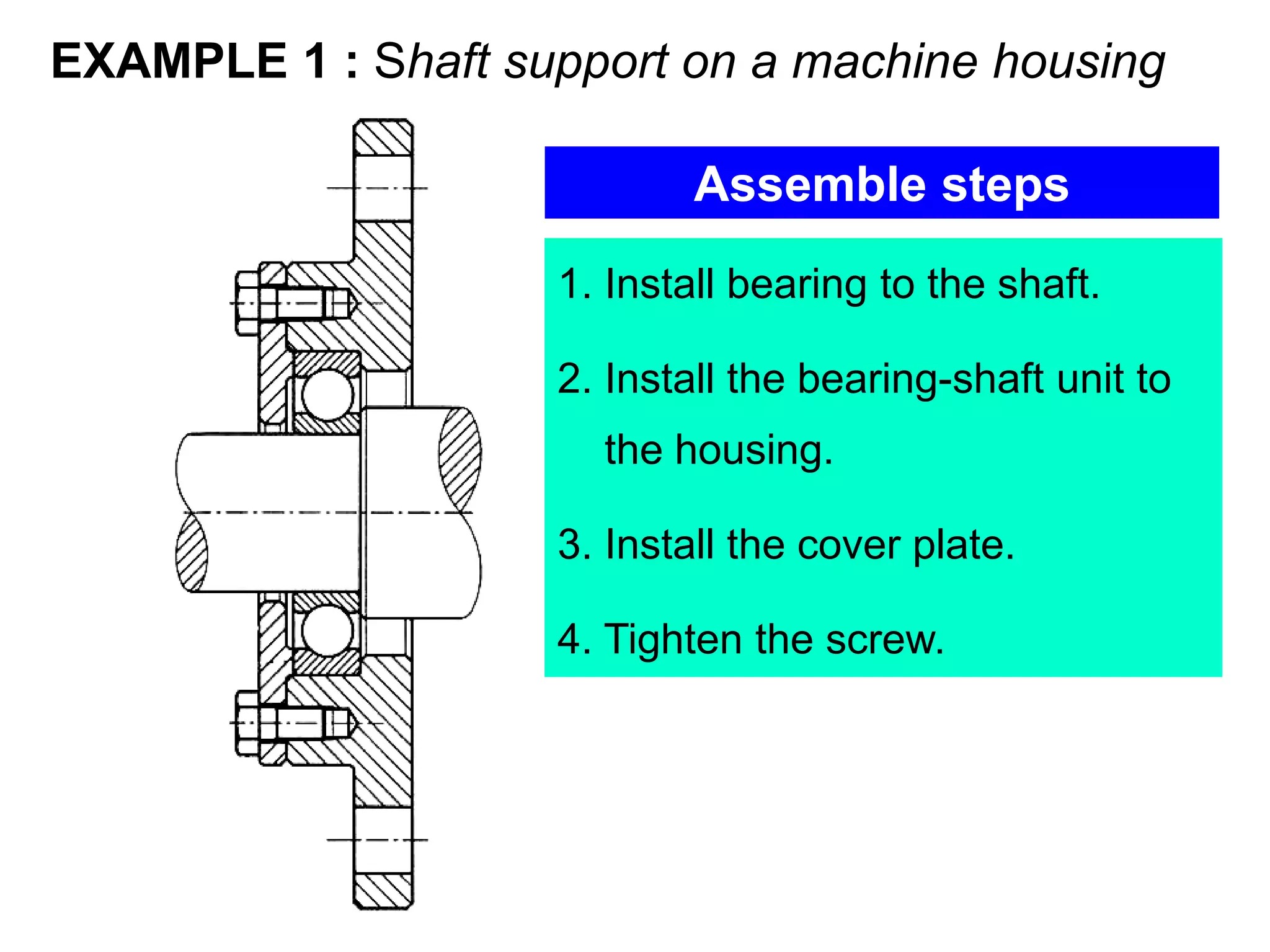 EXAMPLE 1 : Shaft support on a machine housing

Assemble steps

1. Install bearing to the shaft.

2. Install the bearing-shaft unit to the housing.

3. Install the cover plate.

4. Tighten the screw.