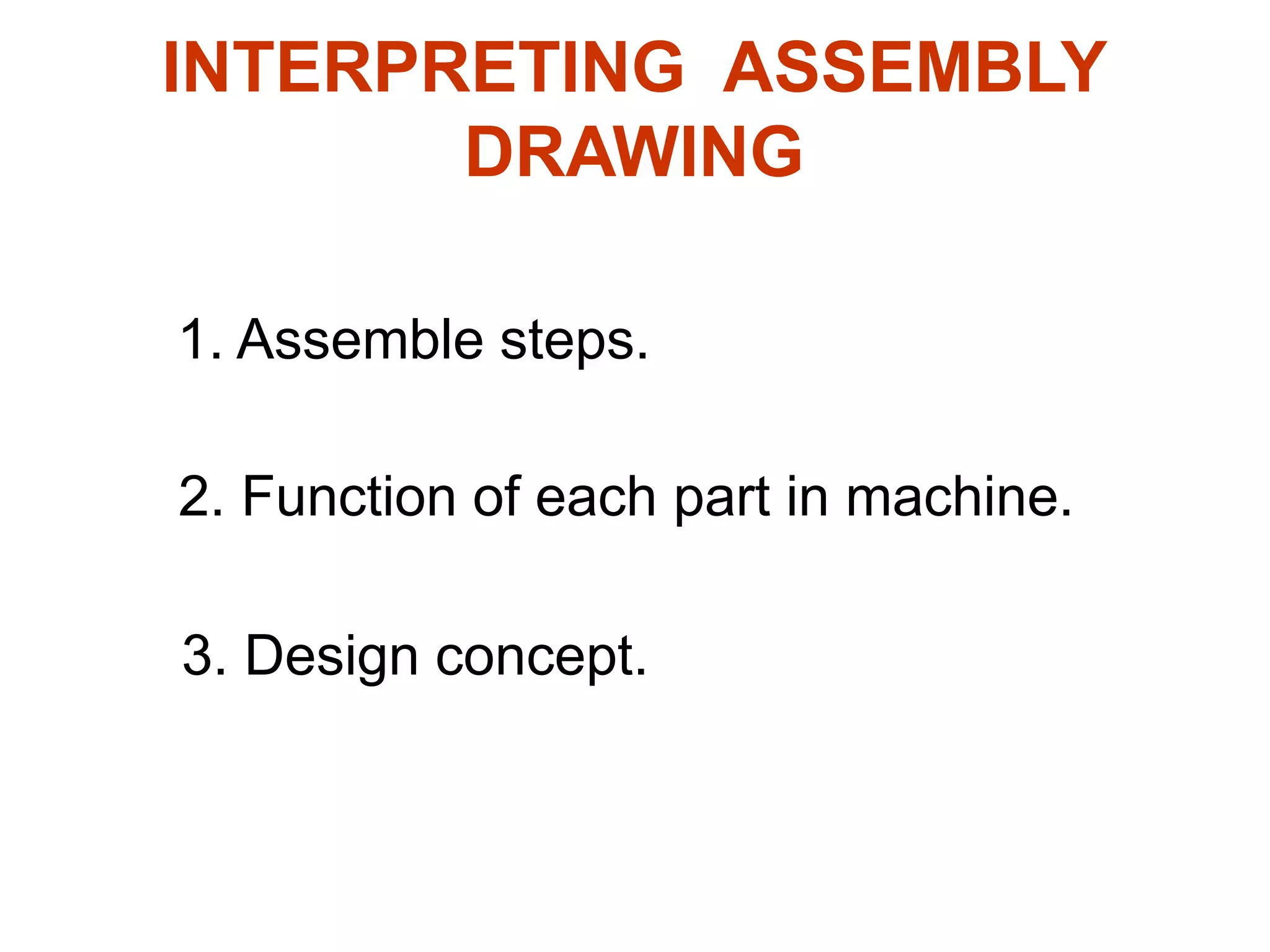 INTERPRETING ASSEMBLY DRAWING

1. Assemble steps.

2. Function of each part in machine.

3. Design concept.