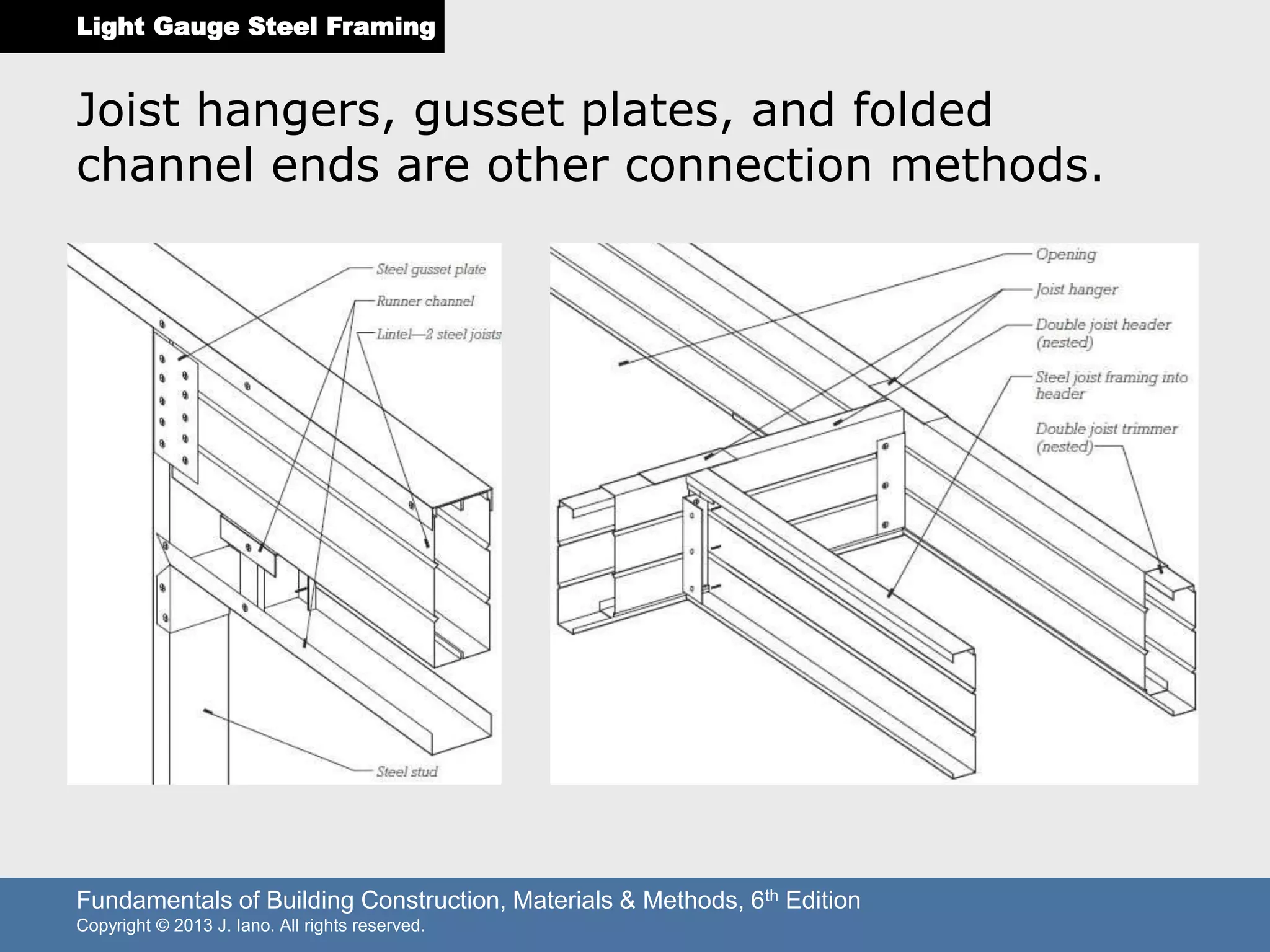 Light Gauge Steel Framing

Joist hangers, gusset plates, and folded channel ends are other connection methods.

Steel gusset plate

Runner channel

Lintel—2 steel joists

Steel stud

Opening

Joist hanger

Double joist header (nested)

Steel joist framing into header

Double joist trimmer (nested)

Fundamentals of Building Construction, Materials & Methods, 6$^{th}$ Edition
Copyright © 2013 J. Iano. All rights reserved.