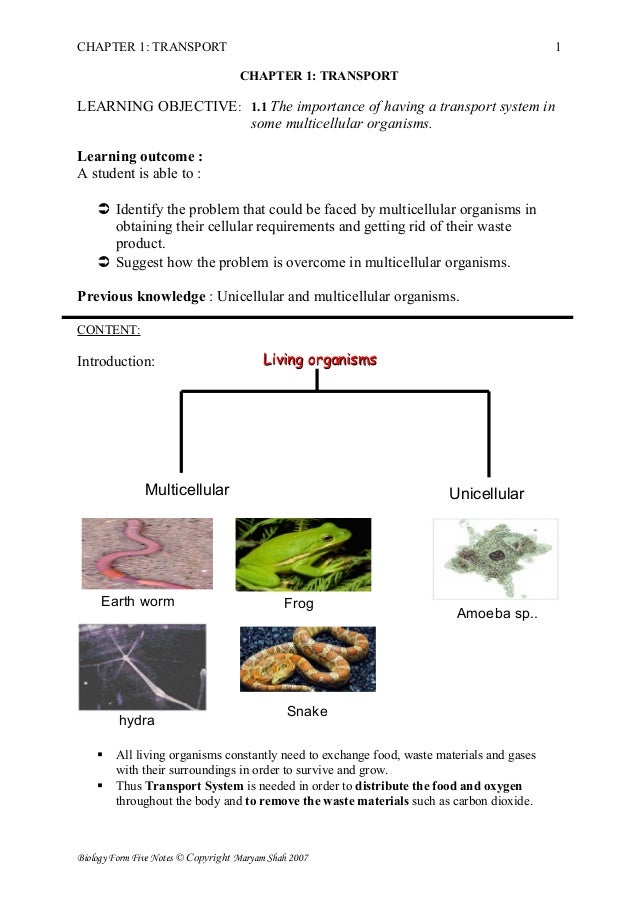 CHAPTER 1: TRANSPORT 1

CHAPTER 1: TRANSPORT

LEARNING OBJECTIVE: 1.1 The importance of having a transport system in some multicellular organisms.

Learning outcome :
A student is able to :

➲ Identify the problem that could be faced by multicellular organisms in obtaining their cellular requirements and getting rid of their waste product.
➲ Suggest how the problem is overcome in multicellular organisms.

Previous knowledge : Unicellular and multicellular organisms.

CONTENT:

Introduction:

Living organisms

Multicellular

Unicellular

Earth worm

Frog

Amoeba sp..

hydra

Snake

▪ All living organisms constantly need to exchange food, waste materials and gases with their surroundings in order to survive and grow.
▪ Thus Transport System is needed in order to distribute the food and oxygen throughout the body and to remove the waste materials such as carbon dioxide.

Biology Form Five Notes © Copyright Maryam Shah 2007