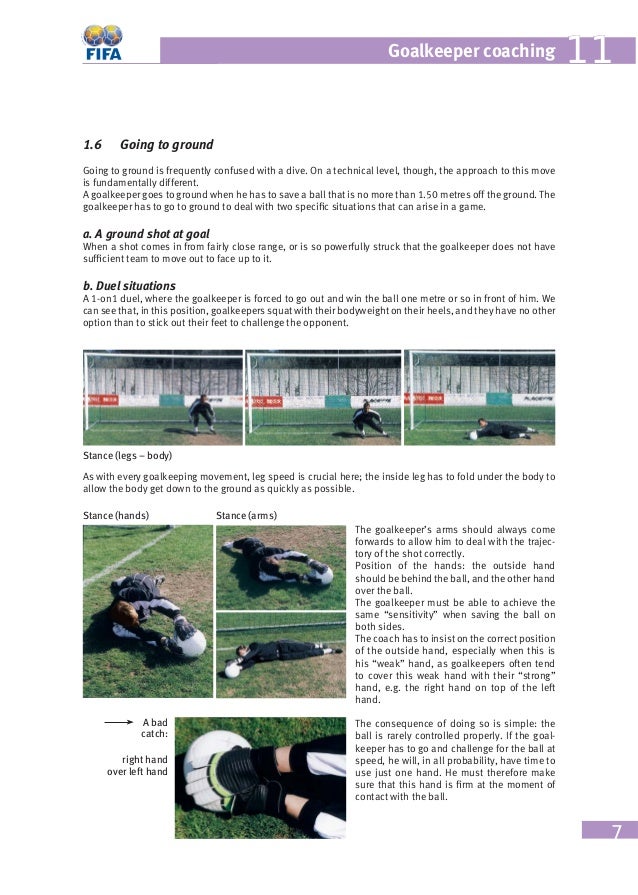 FIFA

Goalkeeper coaching 11

1.6 Going to ground

Going to ground is frequently confused with a dive. On a technical level, though, the approach to this move is fundamentally different.
A goalkeeper goes to ground when he has to save a ball that is no more than 1.50 metres off the ground. The goalkeeper has to go to ground to deal with two specific situations that can arise in a game.

a. A ground shot at goal
When a shot comes in from fairly close range, or is so powerfully struck that the goalkeeper does not have sufficient team to move out to face up to it.

b. Duel situations
A 1-on1 duel, where the goalkeeper is forced to go out and win the ball one metre or so in front of him. We can see that, in this position, goalkeepers squat with their bodyweight on their heels, and they have no other option than to stick out their feet to challenge the opponent.

Stance (legs – body)

As with every goalkeeping movement, leg speed is crucial here; the inside leg has to fold under the body to allow the body get down to the ground as quickly as possible.

Stance (hands)

Stance (arms)

The goalkeeper's arms should always come forwards to allow him to deal with the trajectory of the shot correctly.
Position of the hands: the outside hand should be behind the ball, and the other hand over the ball.
The goalkeeper must be able to achieve the same "sensitivity" when saving the ball on both sides.
The coach has to insist on the correct position of the outside hand, especially when this is his "weak" hand, as goalkeepers often tend to cover this weak hand with their "strong" hand, e.g. the right hand on top of the left hand.

A bad catch:

right hand over left hand

The consequence of doing so is simple: the ball is rarely controlled properly. If the goalkeeper has to go and challenge for the ball at speed, he will, in all probability, have time to use just one hand. He must therefore make sure that this hand is firm at the moment of contact with the ball.

7