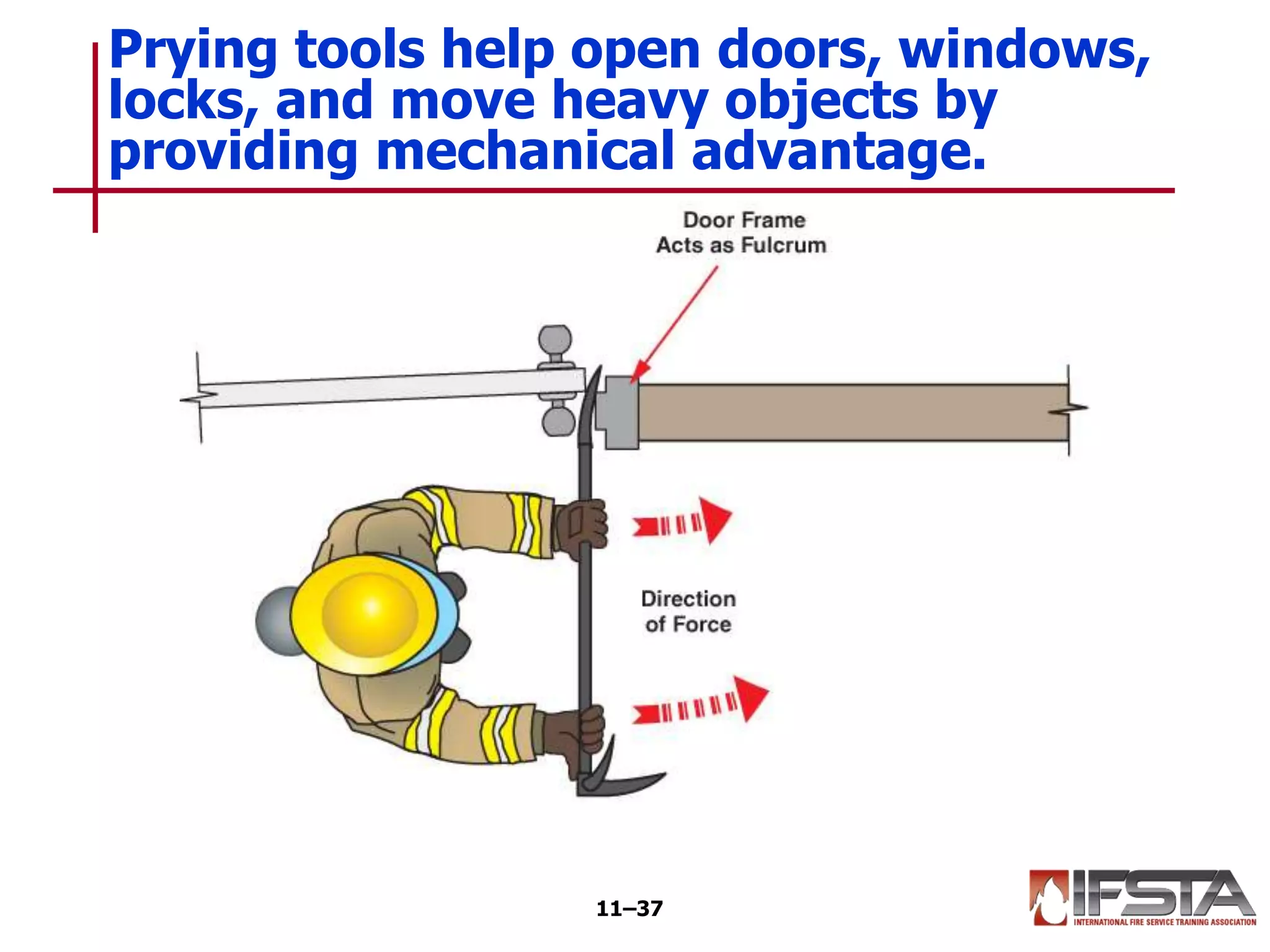 Prying tools help open doors, windows, locks, and move heavy objects by providing mechanical advantage.

Door Frame
Acts as Fulcrum

Direction
of Force

11–37

IFSTA
INTERNATIONAL FIRE SERVICE TRAINING ASSOCIATION