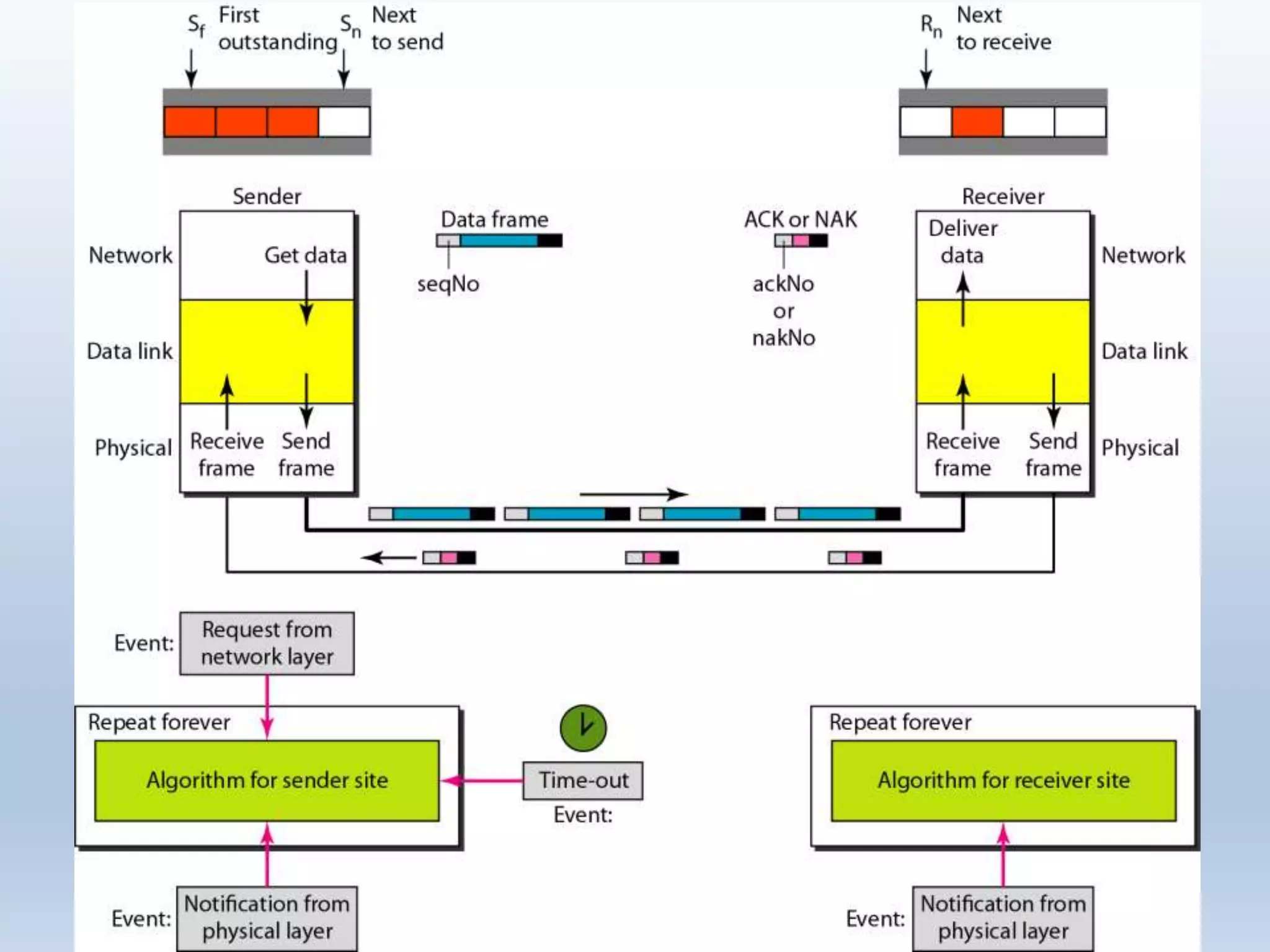 $S_f$ First outstanding

$S_n$ Next to send

$R_n$ Next to receive

Sender

Network

Get data

Data link

Physical

Receive frame

Send frame

Data frame

seqNo

ACK or NAK

ackNo or nakNo

Receiver

Deliver data

Network

Data link

Physical

Receive frame

Send frame

Event: Request from network layer

Repeat forever

Algorithm for sender site

Time-out

Event:

Event: Notification from physical layer

Repeat forever

Algorithm for receiver site

Event: Notification from physical layer