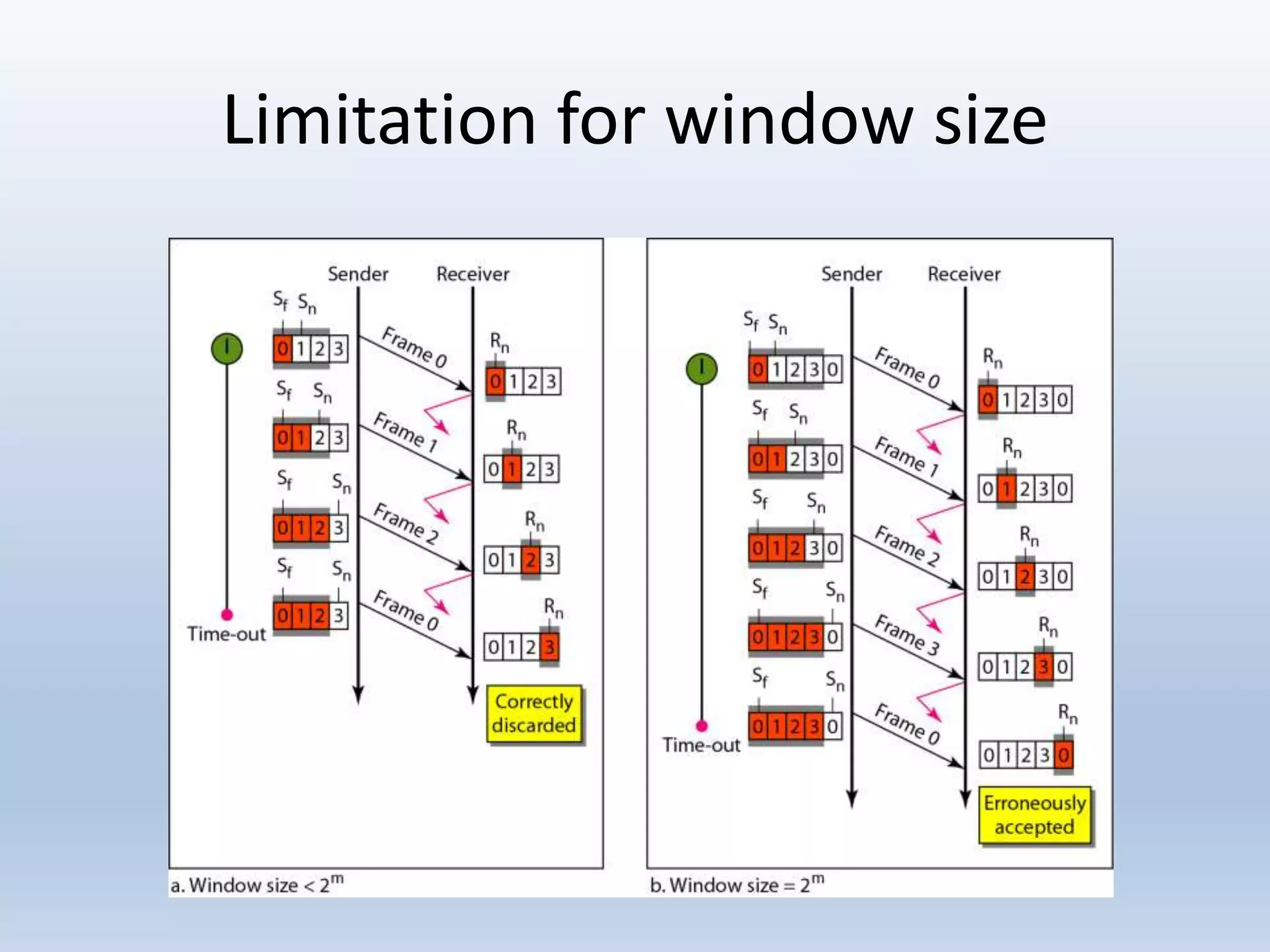 Limitation for window size

Sender Receiver

$S_f$ $S_n$
0 1 2 3
Frame 0
$R_n$
0 1 2 3

$S_f$ $S_n$
0 1 2 3
Frame 1
$R_n$
0 1 2 3

$S_f$ $S_n$
0 1 2 3
Frame 2
$R_n$
0 1 2 3

$S_f$ $S_n$
0 1 2 3
Frame 0
$R_n$
0 1 2 3

Time-out

Correctly discarded

a. Window size < $2^m$

Sender Receiver

$S_f$ $S_n$
0 1 2 3 0
Frame 0
$R_n$
0 1 2 3 0

$S_f$ $S_n$
0 1 2 3 0
Frame 1
$R_n$
0 1 2 3 0

$S_f$ $S_n$
0 1 2 3 0
Frame 2
$R_n$
0 1 2 3 0

$S_f$ $S_n$
0 1 2 3 0
Frame 3
$R_n$
0 1 2 3 0

$S_f$ $S_n$
0 1 2 3 0
Frame 0
$R_n$
0 1 2 3 0

Time-out

Erroneously accepted

b. Window size = $2^m$