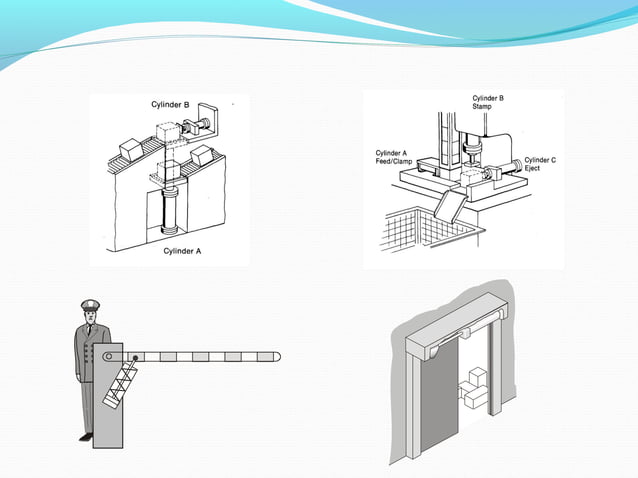 Cylinder B

Cylinder A

Cylinder B
Stamp

Cylinder A
Feed/Clamp

Cylinder C
Eject