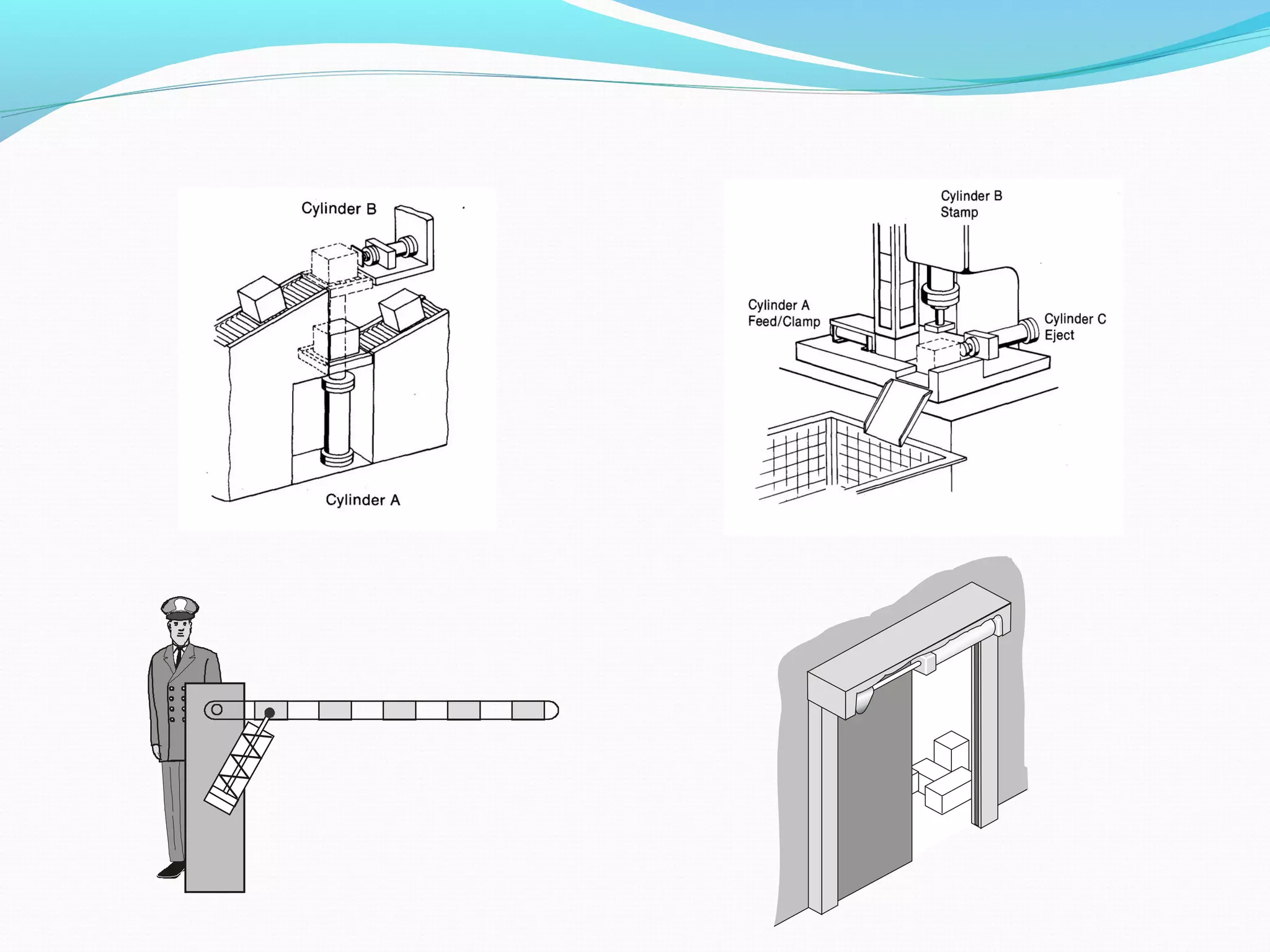 Cylinder B

Cylinder A

Cylinder B
Stamp

Cylinder A
Feed/Clamp

Cylinder C
Eject