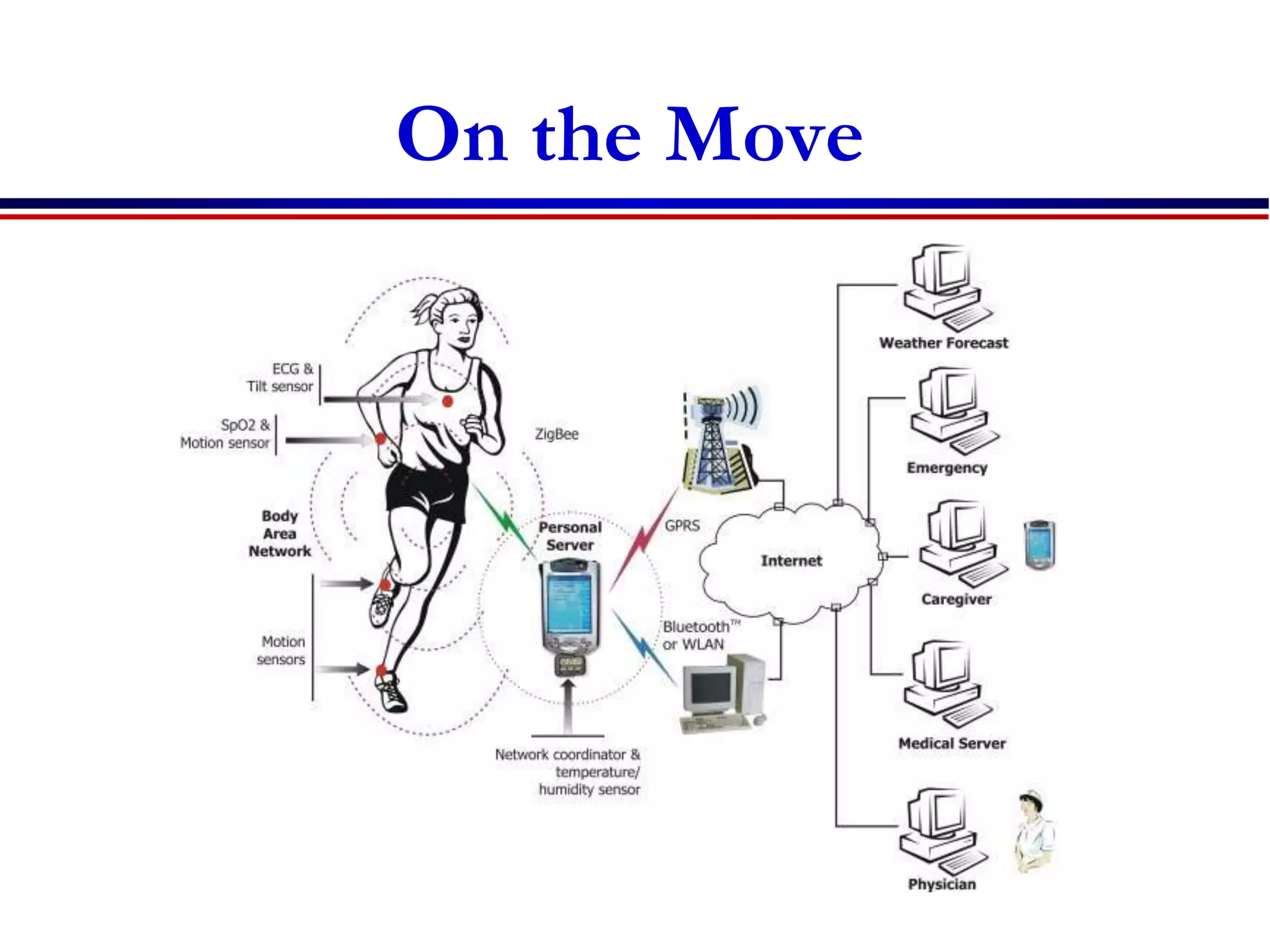 On the Move

ECG & Tilt sensor

SpO2 & Motion sensor

Body Area Network

Motion sensors

ZigBee

Personal Server

Network coordinator & temperature/ humidity sensor

GPRS

Bluetooth™ or WLAN

Internet

Weather Forecast

Emergency

Caregiver

Medical Server

Physician