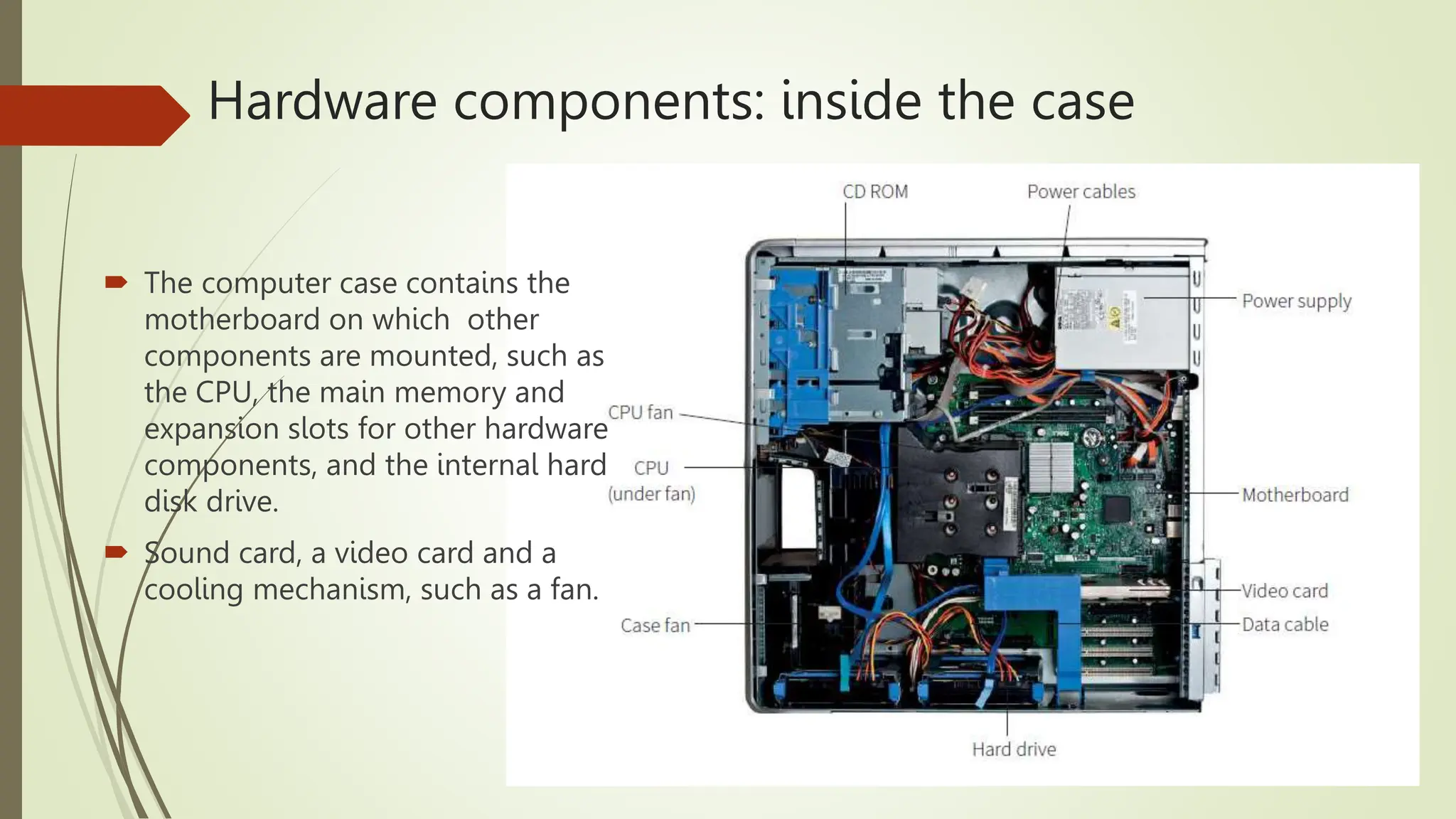 Hardware components: inside the case

The computer case contains the motherboard on which other components are mounted, such as the CPU, the main memory and expansion slots for other hardware components, and the internal hard disk drive.

Sound card, a video card and a cooling mechanism, such as a fan.

CD ROM
Power cables
Power supply
CPU fan
CPU (under fan)
Motherboard
Video card
Data cable
Case fan
Hard drive