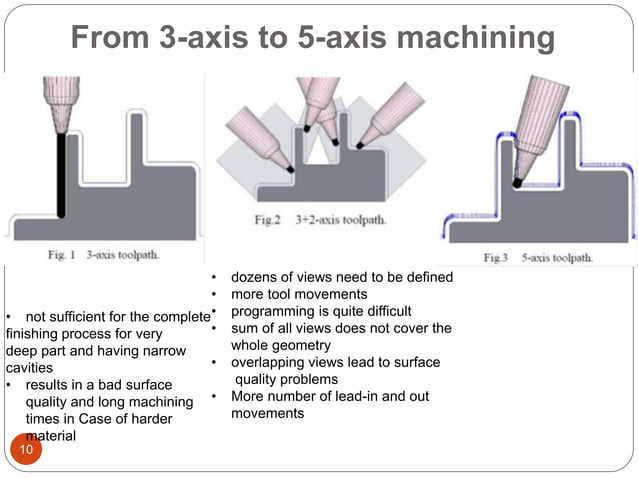 From 3-axis to 5-axis machining

Fig. 1 3-axis toolpath.

Fig.2 3+2-axis toolpath.

Fig.3 5-axis toolpath.

• not sufficient for the complete finishing process for very deep part and having narrow cavities
• results in a bad surface quality and long machining times in Case of harder material

• dozens of views need to be defined
• more tool movements
• programming is quite difficult
• sum of all views does not cover the whole geometry
• overlapping views lead to surface quality problems
• More number of lead-in and out movements

10