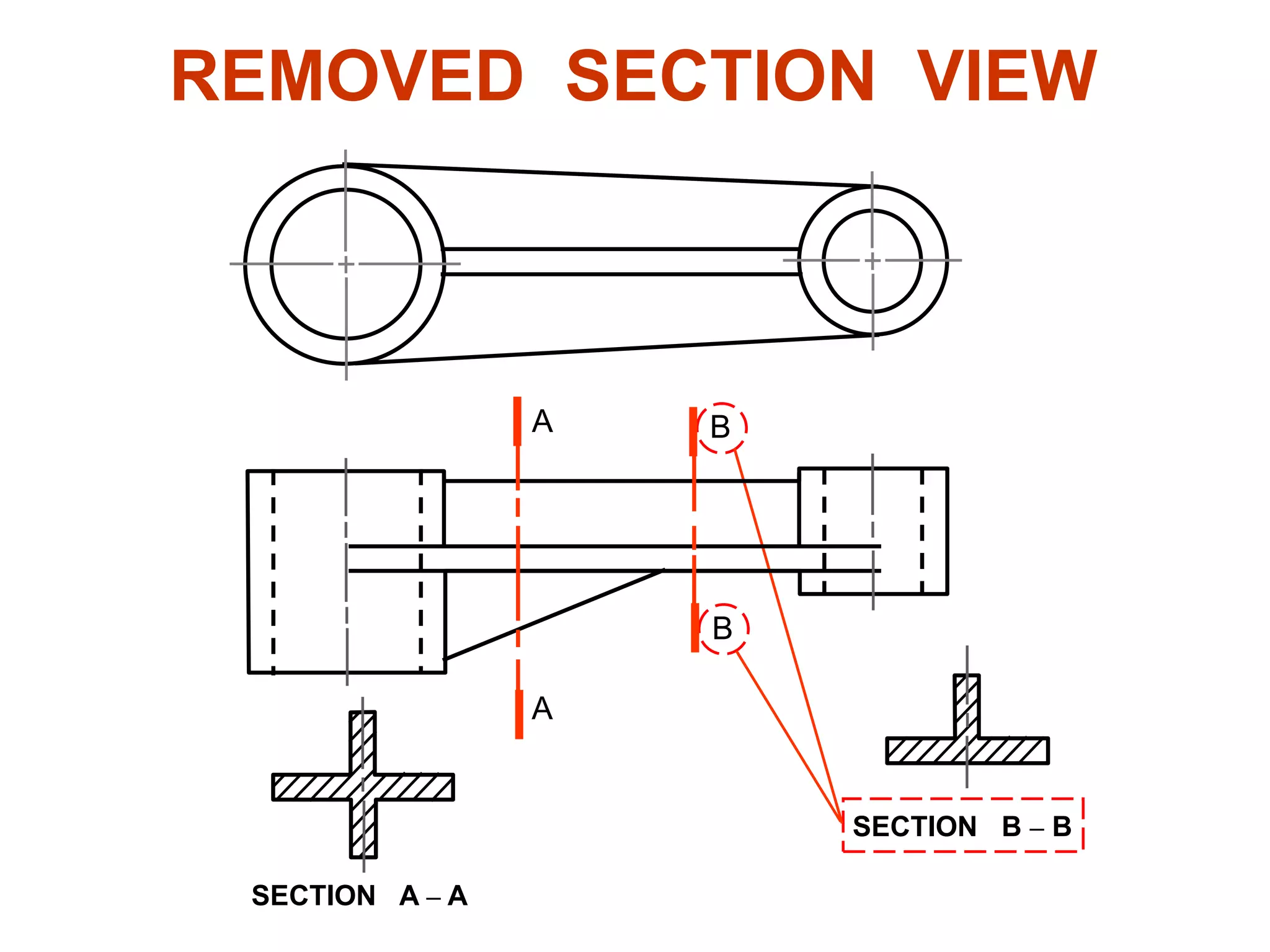 REMOVED SECTION VIEW

A

B

B

A

SECTION B – B

SECTION A – A