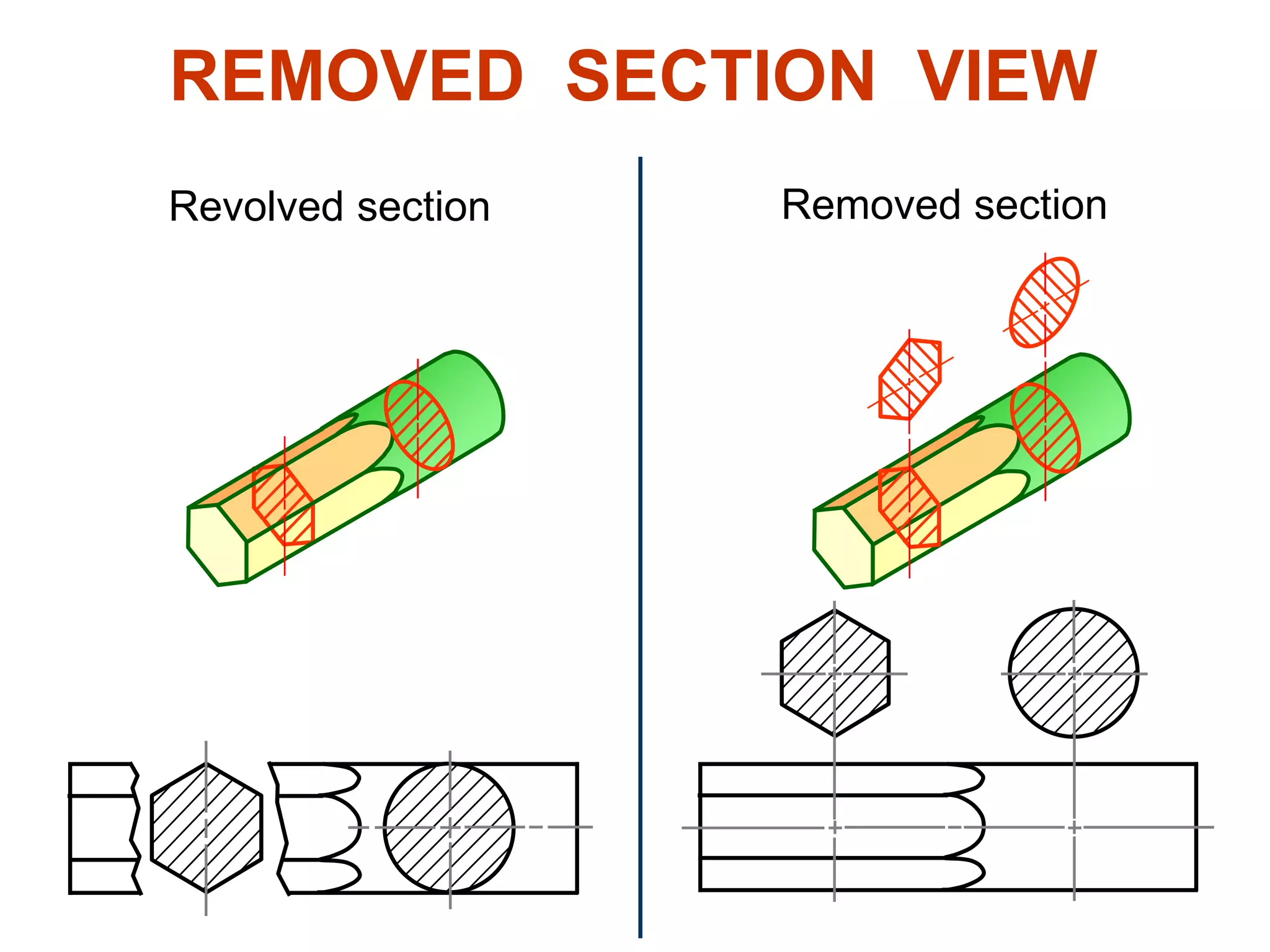 REMOVED SECTION VIEW

Revolved section

Removed section