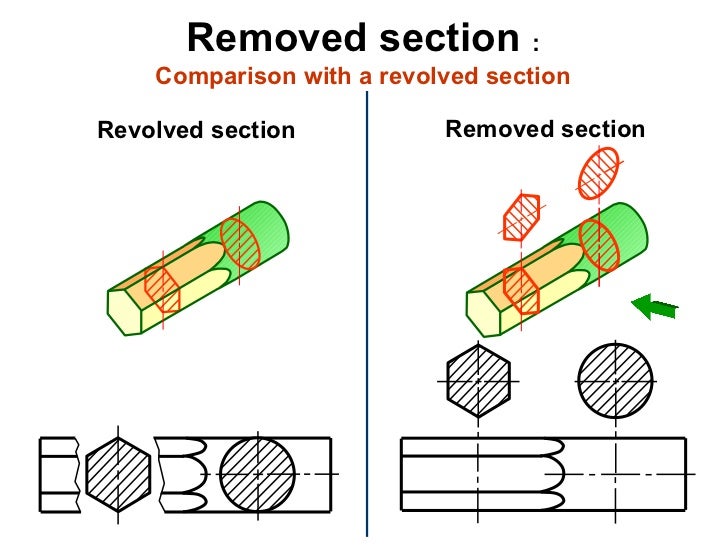 Removed section :
Comparison with a revolved section

Revolved section

Removed section