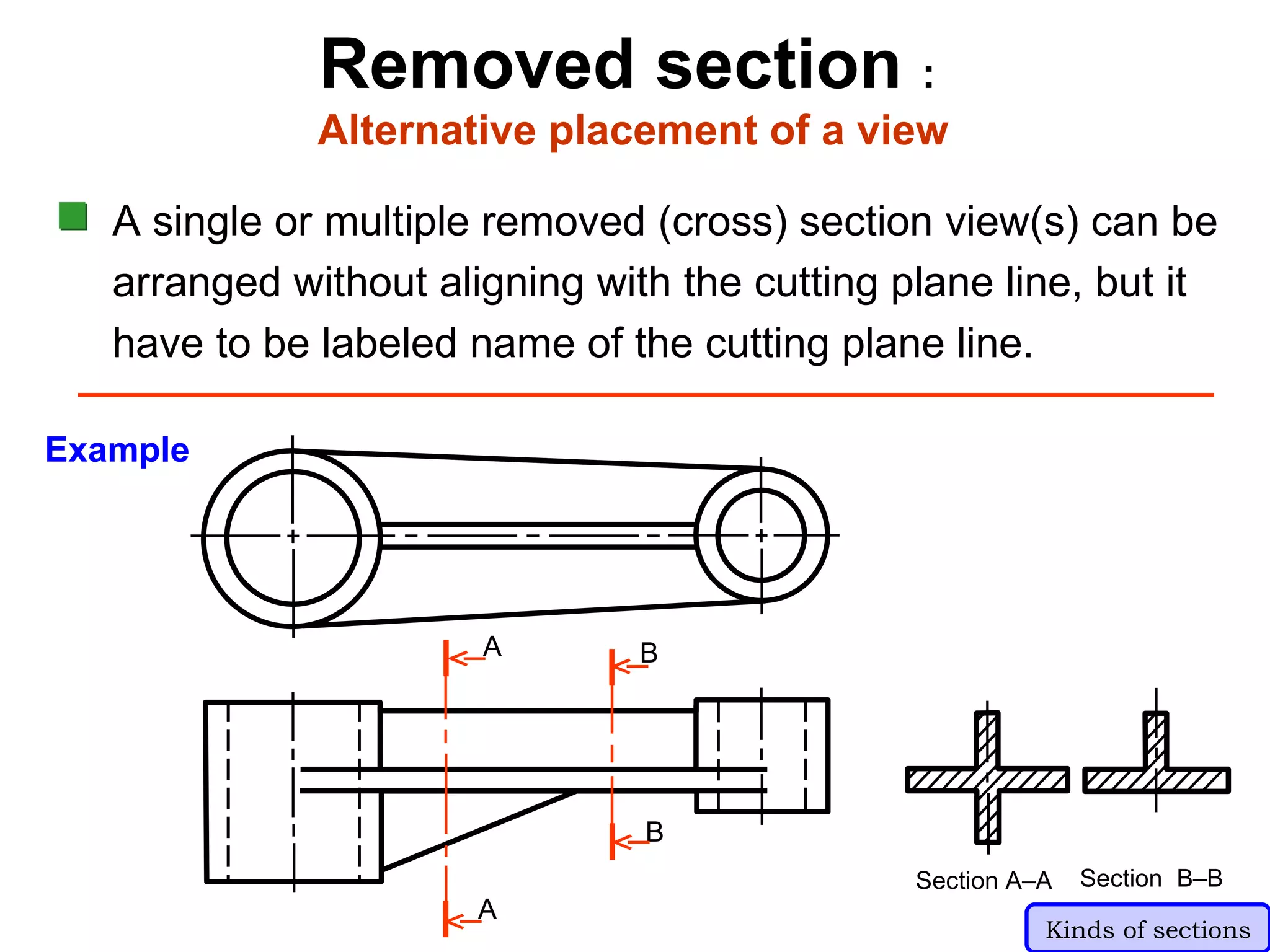 Removed section :
Alternative placement of a view

A single or multiple removed (cross) section view(s) can be arranged without aligning with the cutting plane line, but it have to be labeled name of the cutting plane line.

Example

A

B

B

A

Section A–A

Section B–B

Kinds of sections