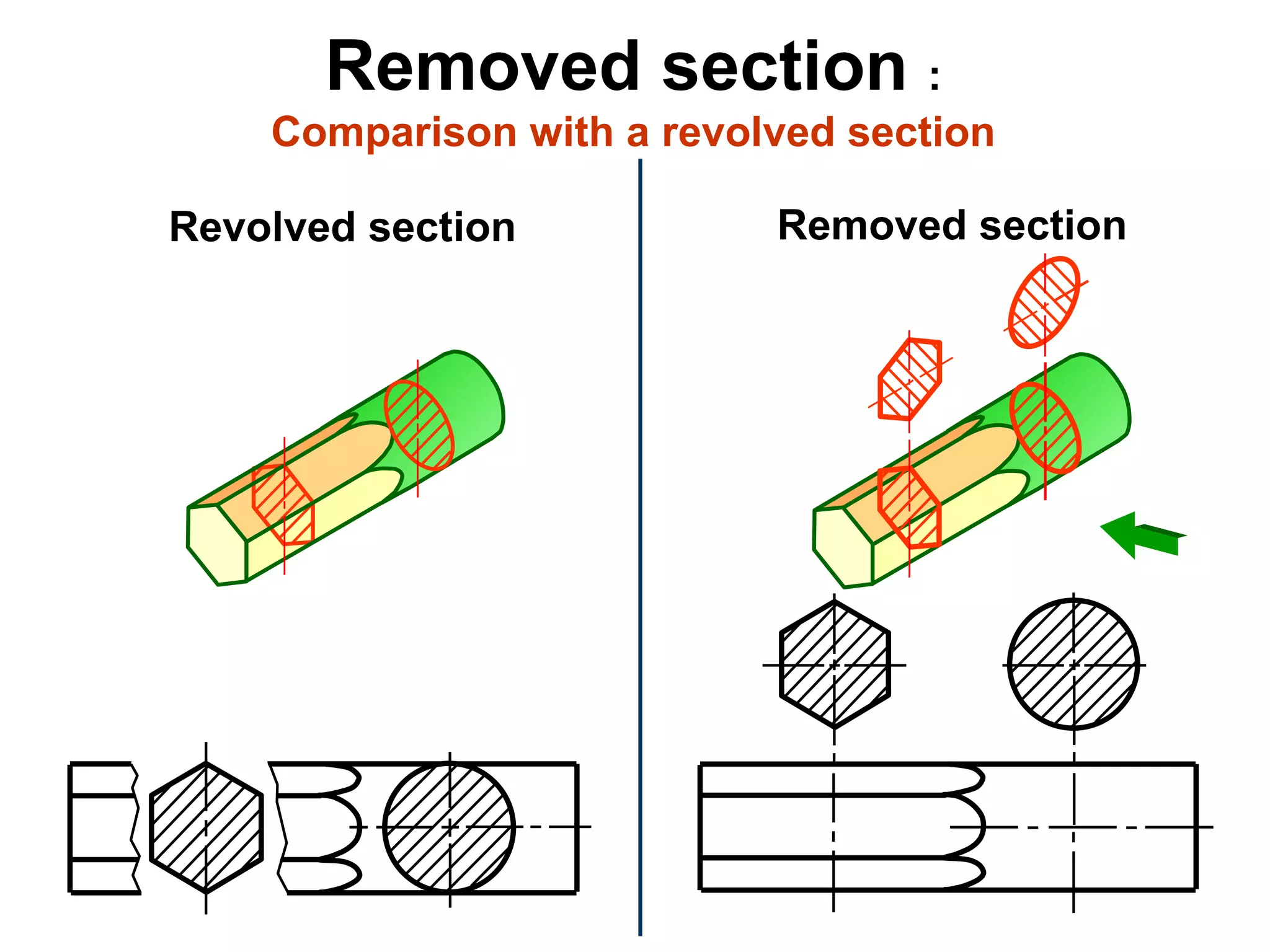 Removed section :
Comparison with a revolved section

Revolved section

Removed section