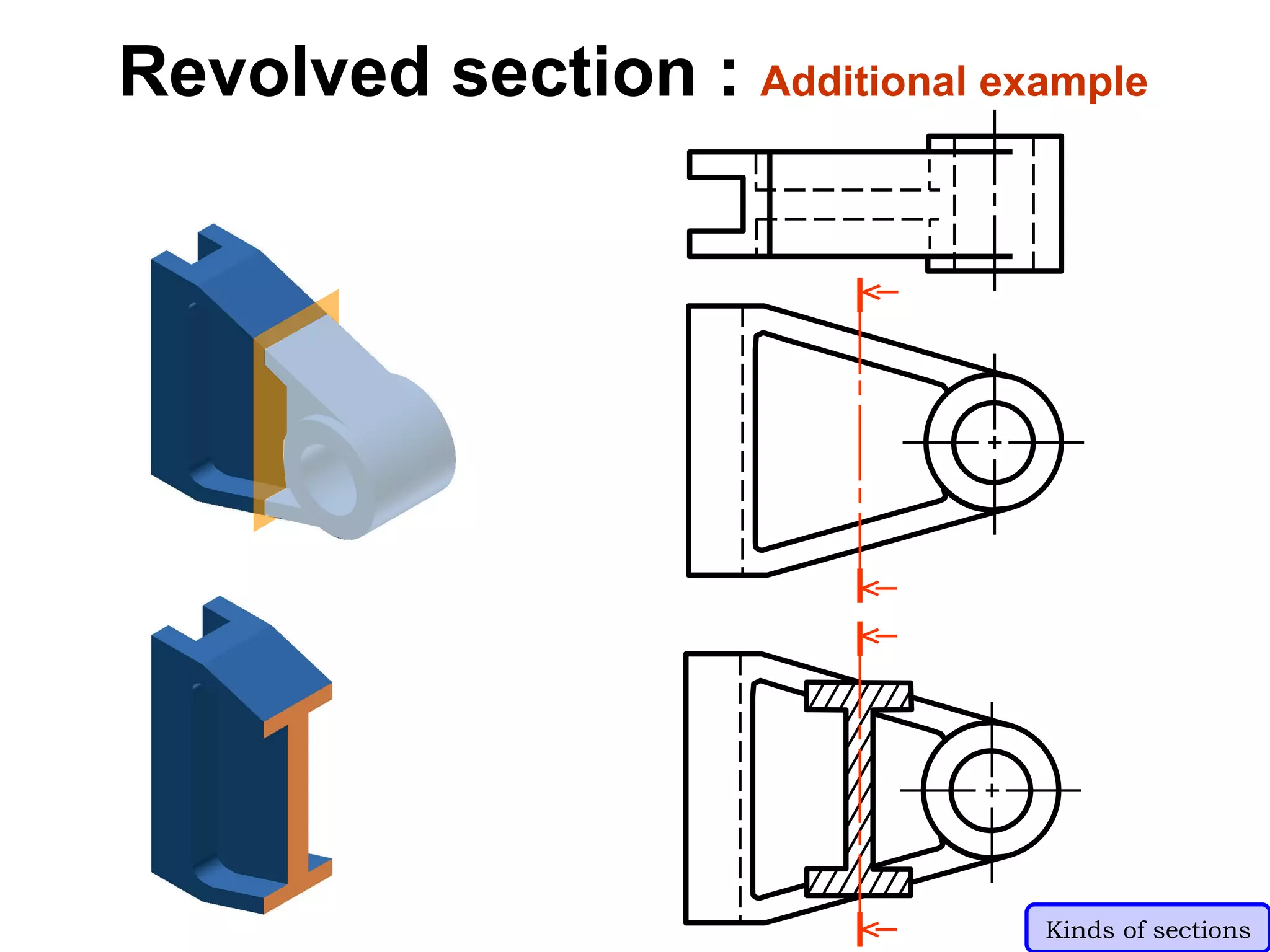 Revolved section : Additional example

Kinds of sections