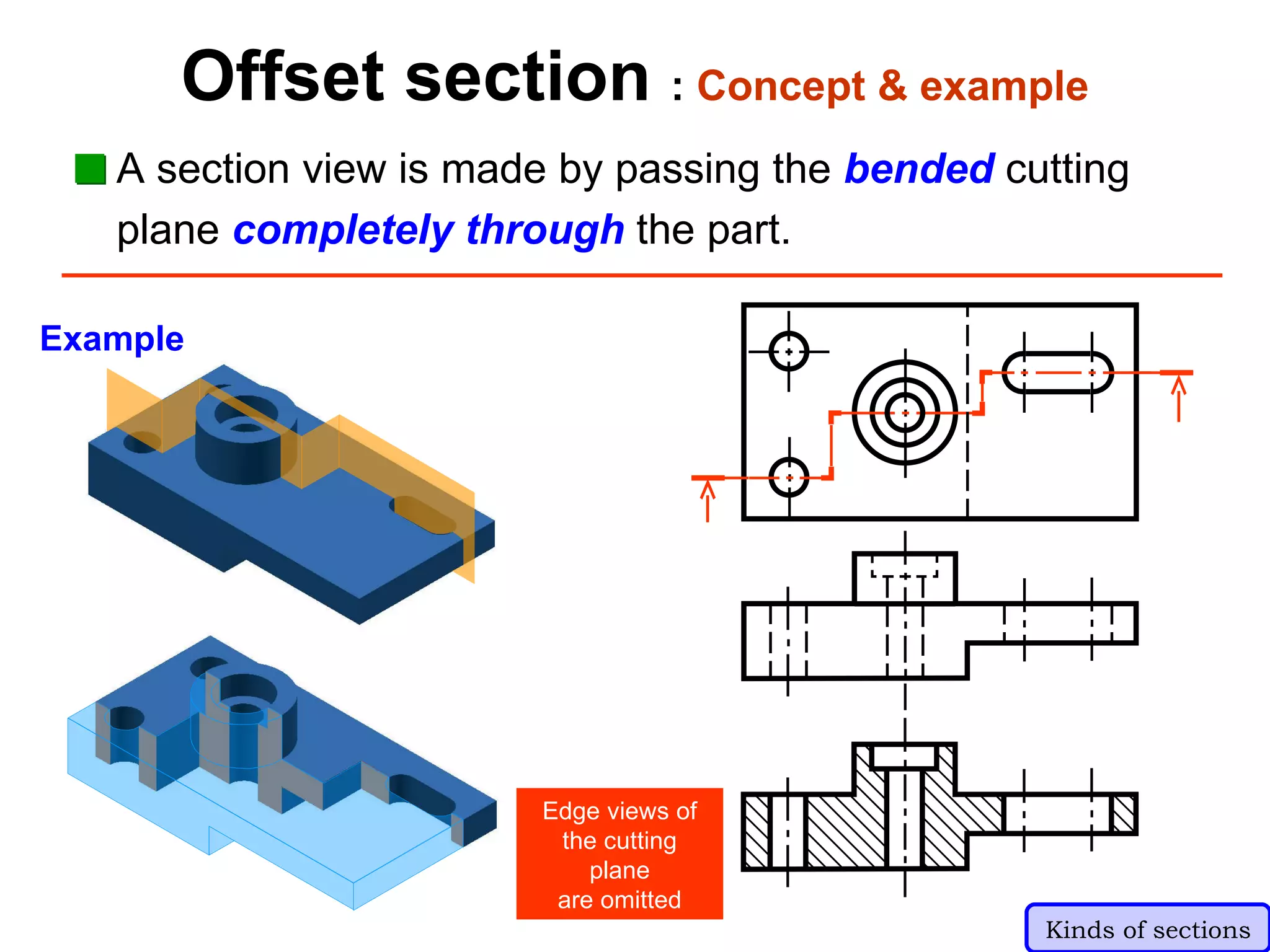 Offset section : Concept & example

A section view is made by passing the bended cutting plane completely through the part.

Example

Edge views of the cutting plane are omitted

Kinds of sections