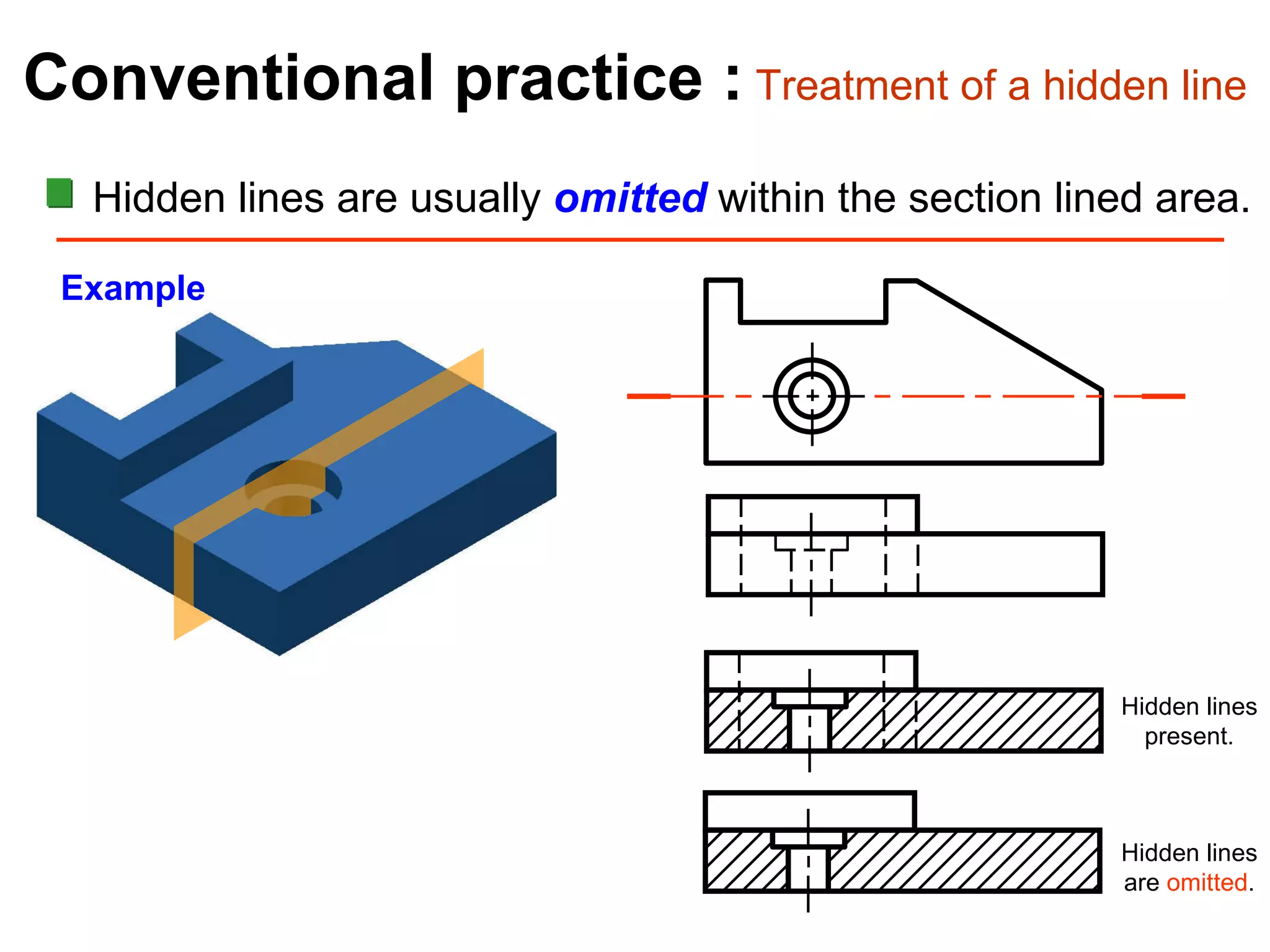 Conventional practice : Treatment of a hidden line

Hidden lines are usually omitted within the section lined area.

Example

Hidden lines present.

Hidden lines are omitted.