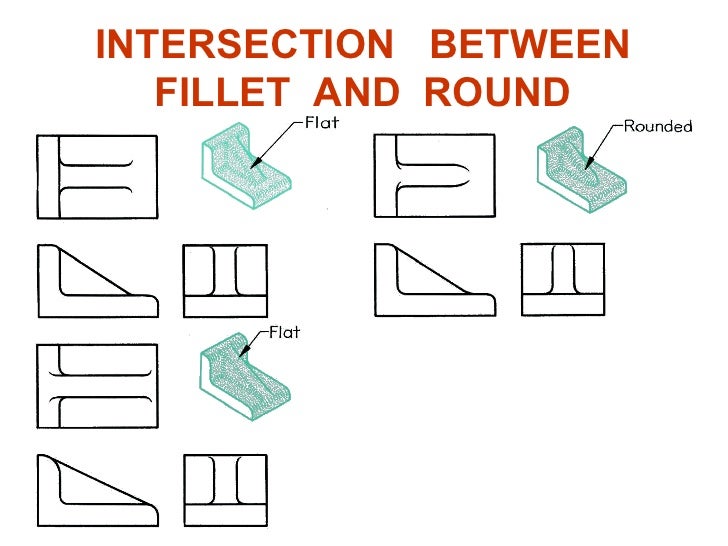 INTERSECTION BETWEEN FILLET AND ROUND

Flat

Rounded

Flat