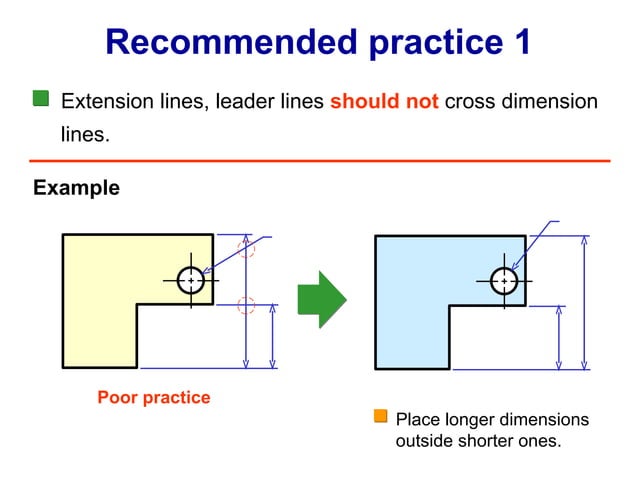 Recommended practice 1

Extension lines, leader lines should not cross dimension lines.

Example

Poor practice

Place longer dimensions outside shorter ones.